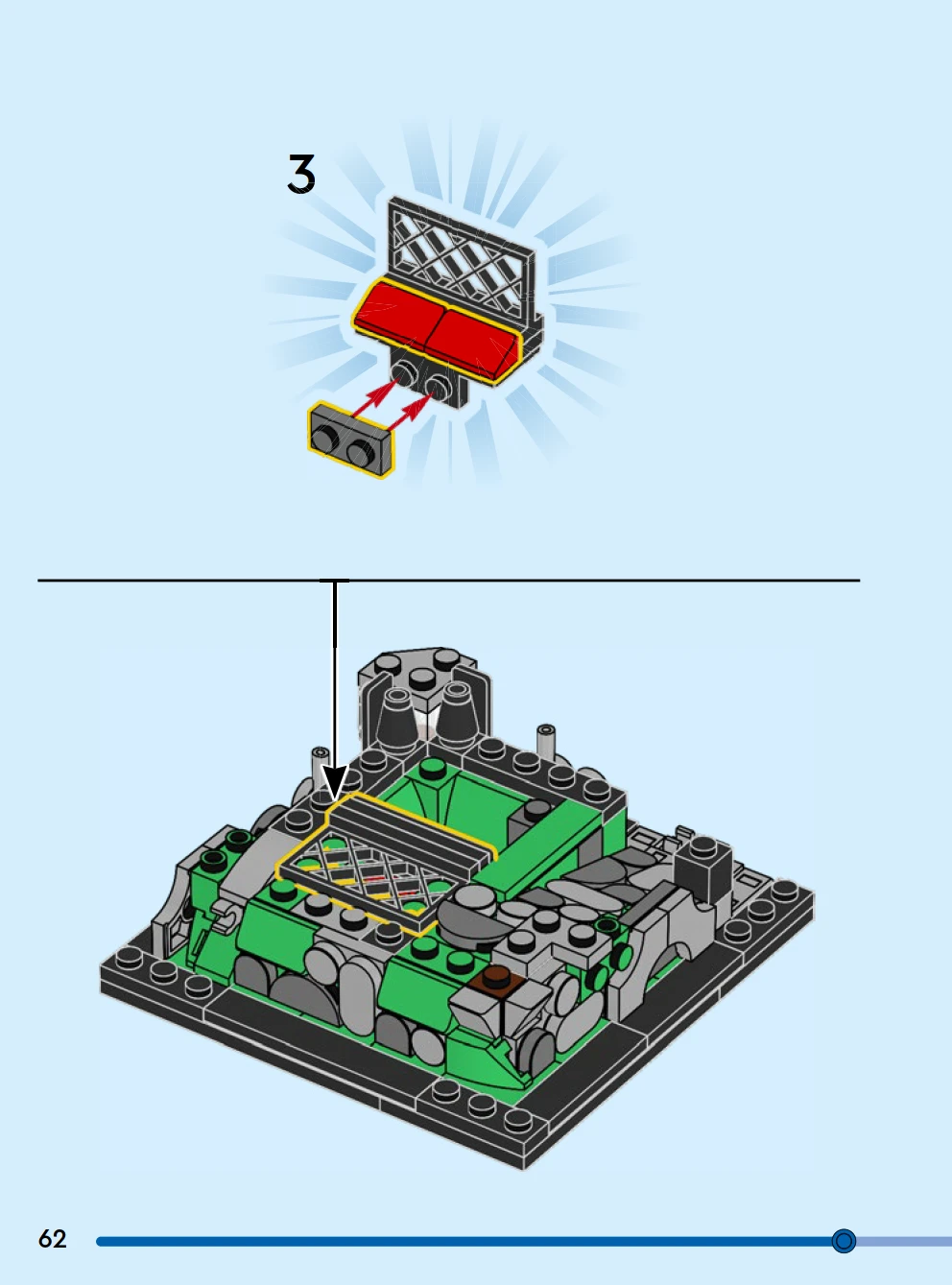 3

62