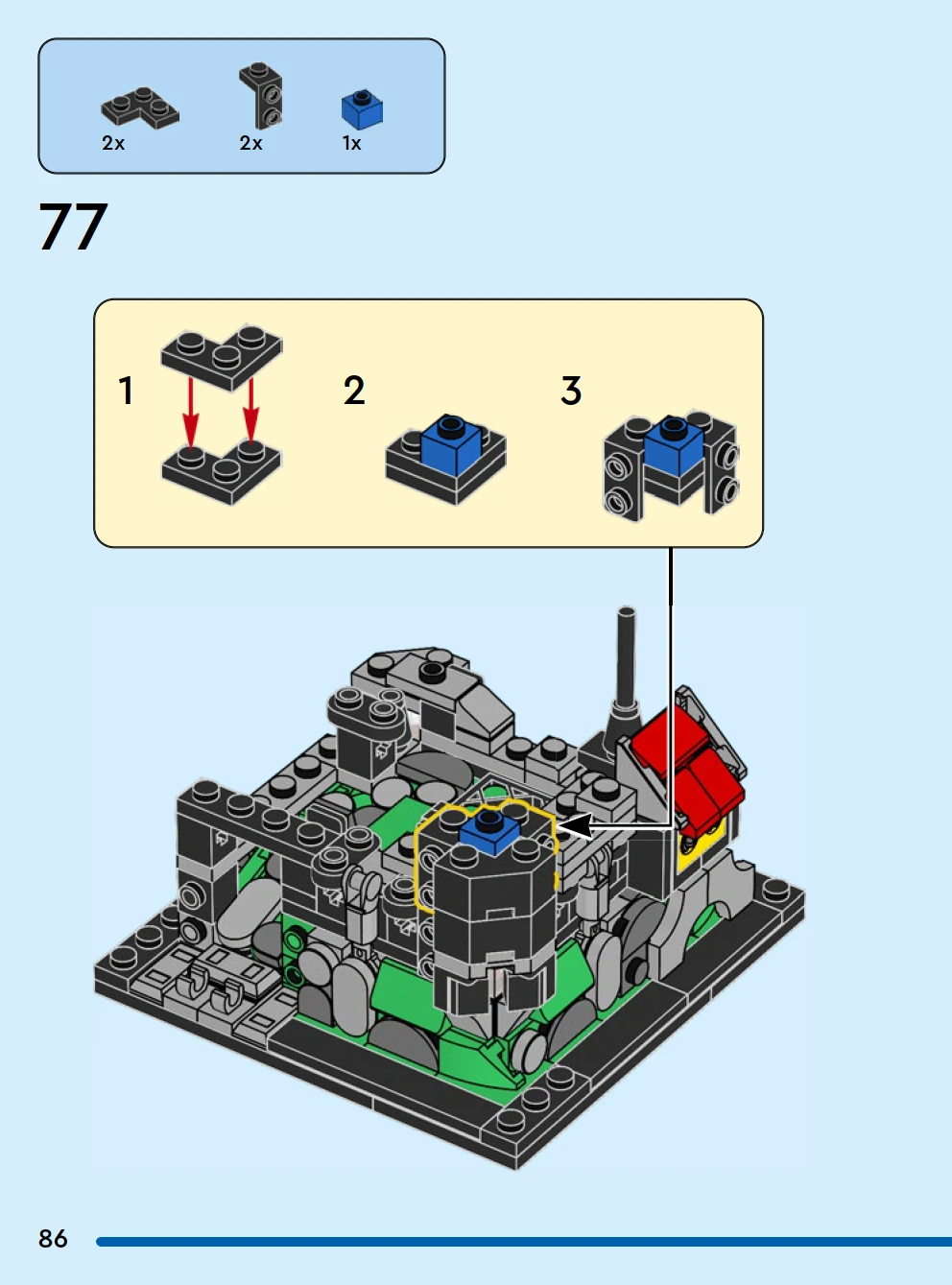 2x 2x 1x

77

1

2

3

86