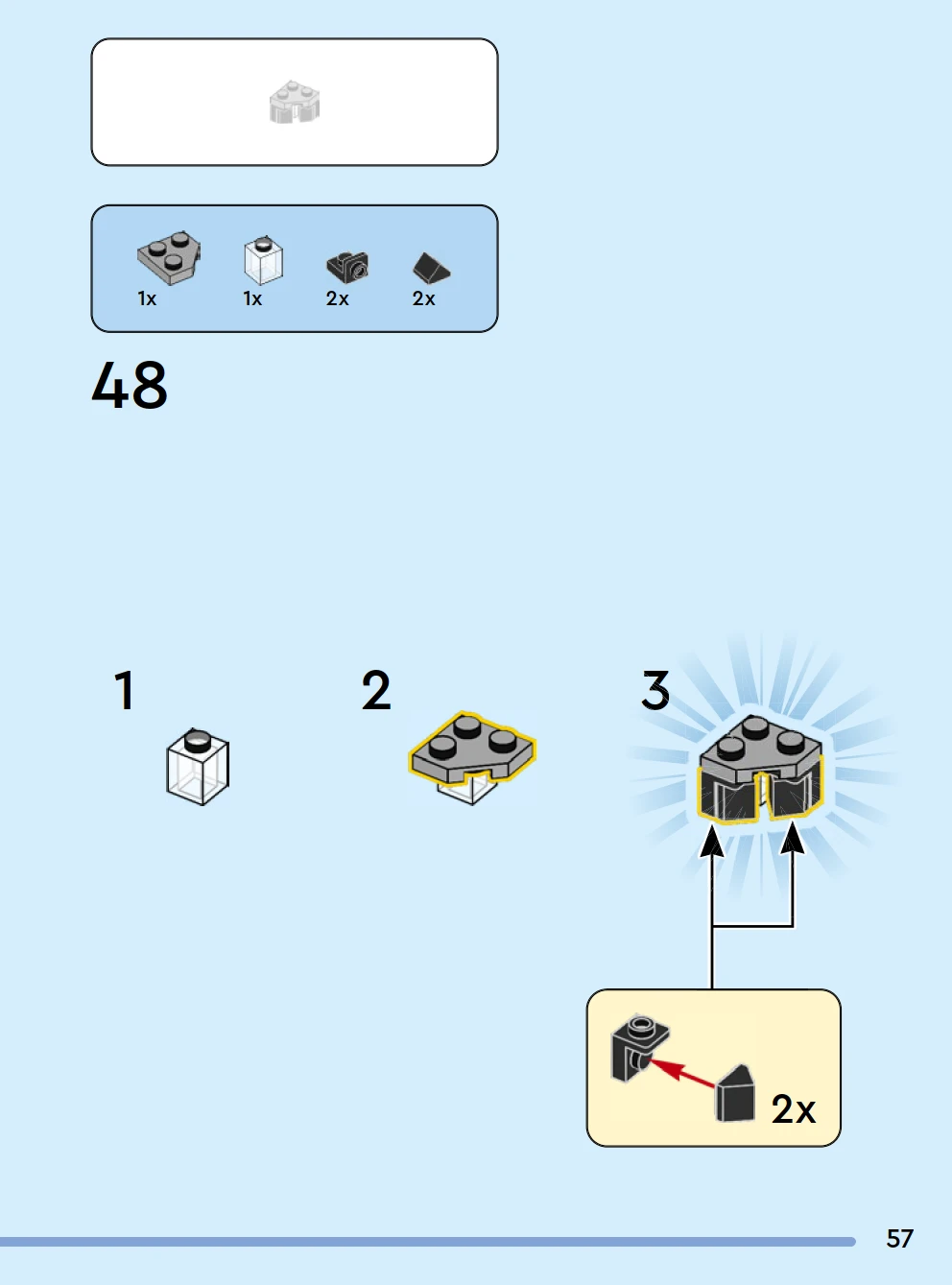 1x 1x 2x 2x

48

1

2

3

2x

57