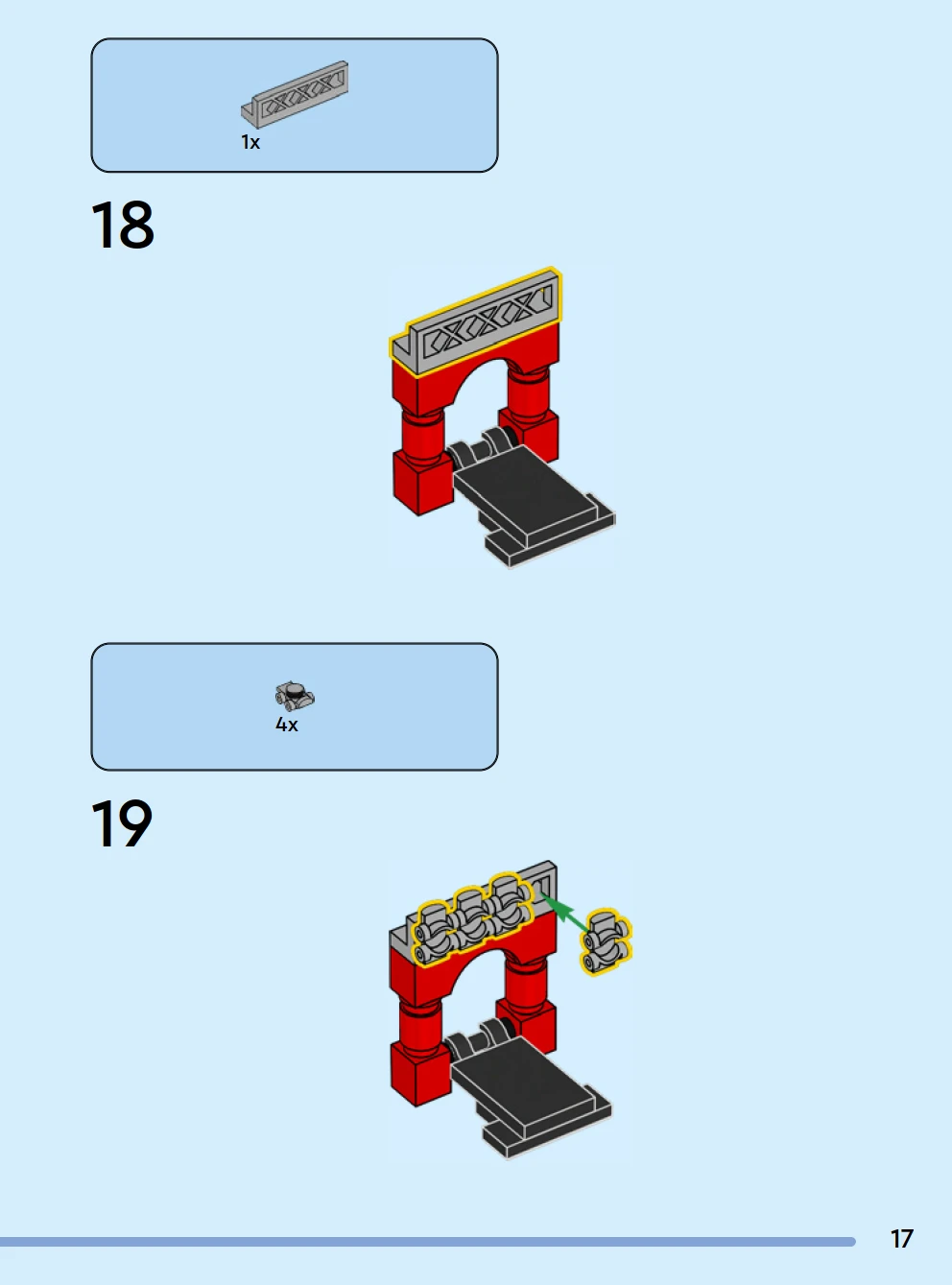 1x

18

4x

19

17