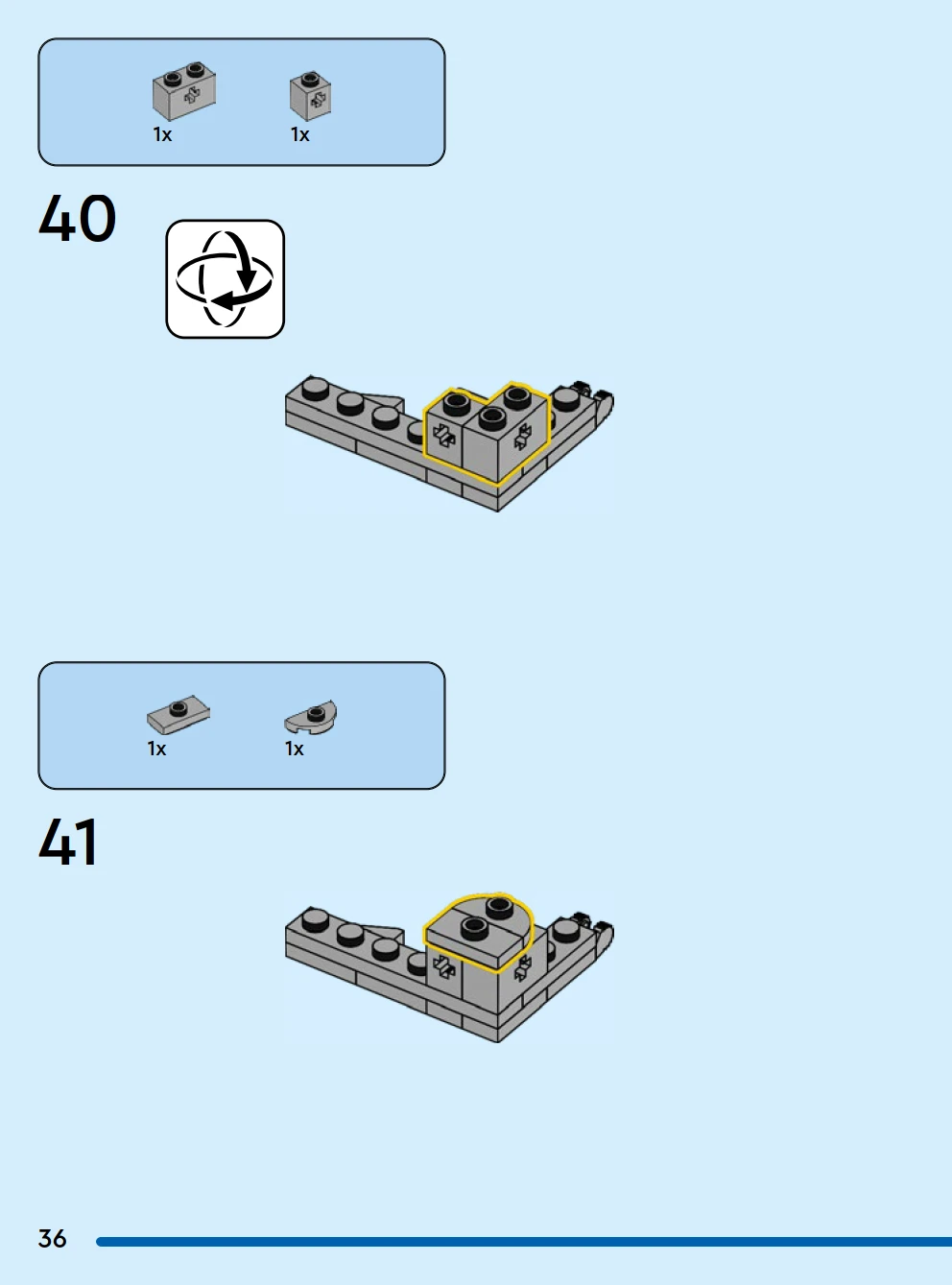 1x 1x

40

1x 1x

41

36