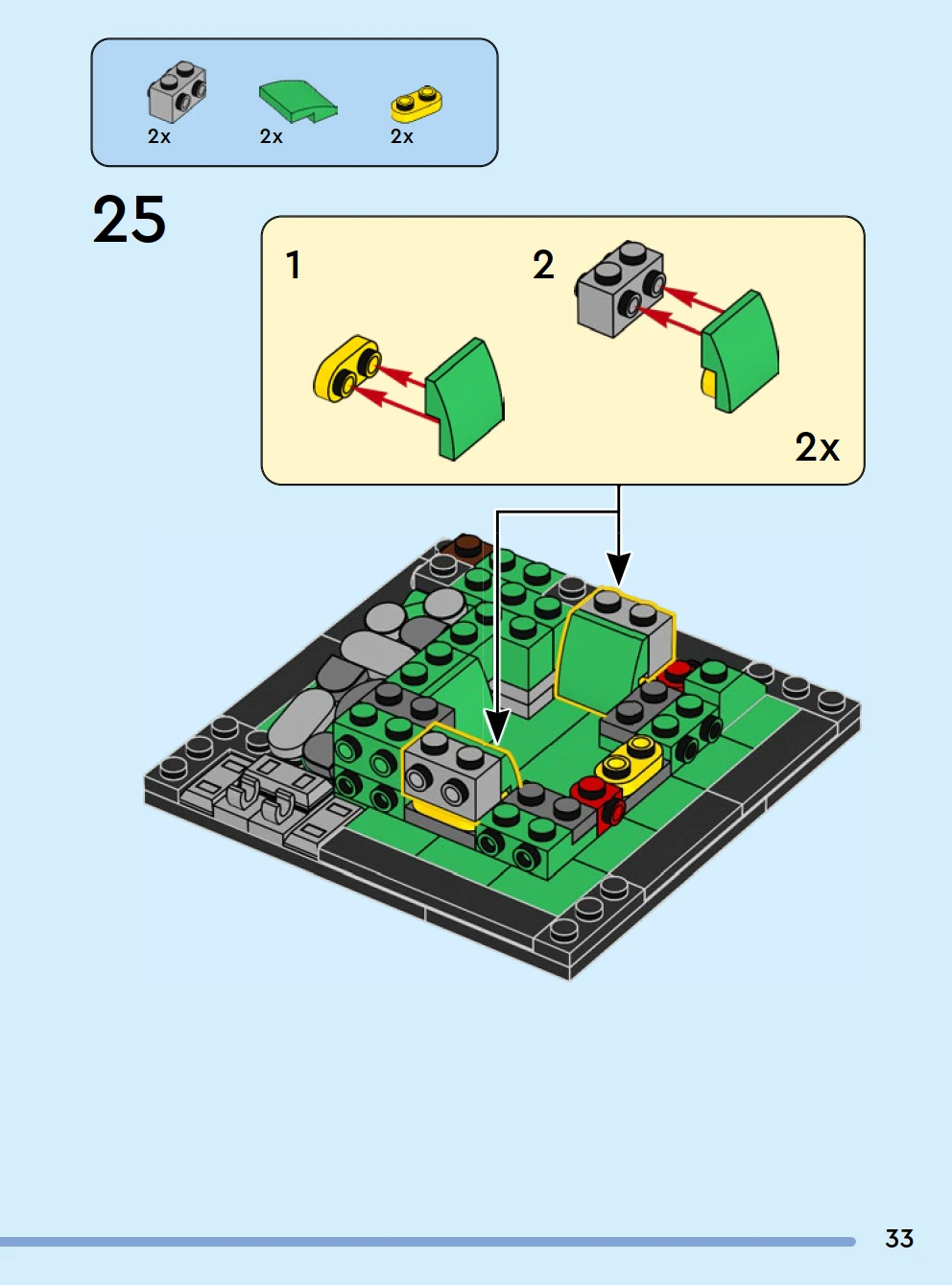 2x 2x 2x

25

1

2

2x

33