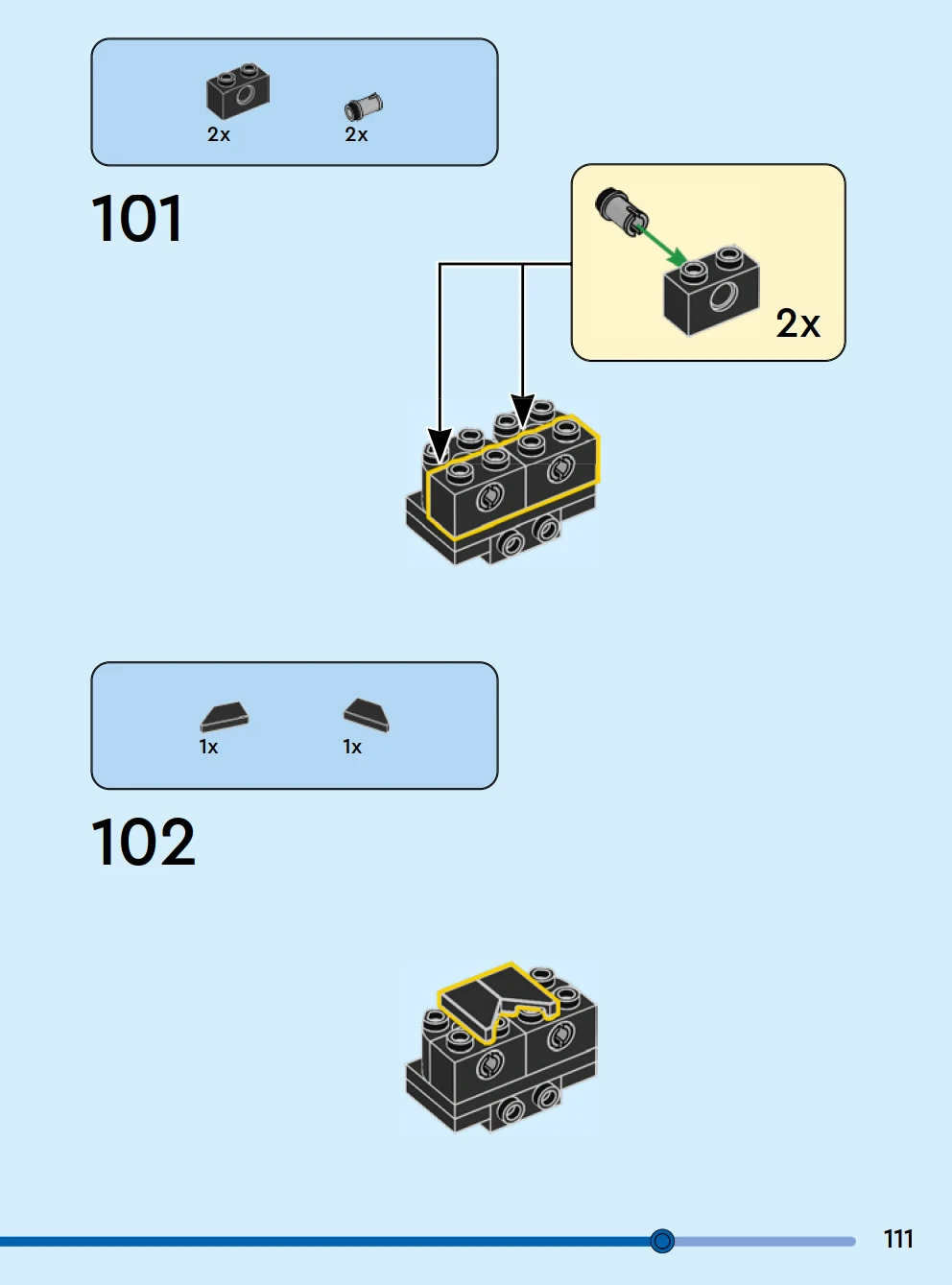 2x
2x

101

2x

1x
1x

102

111