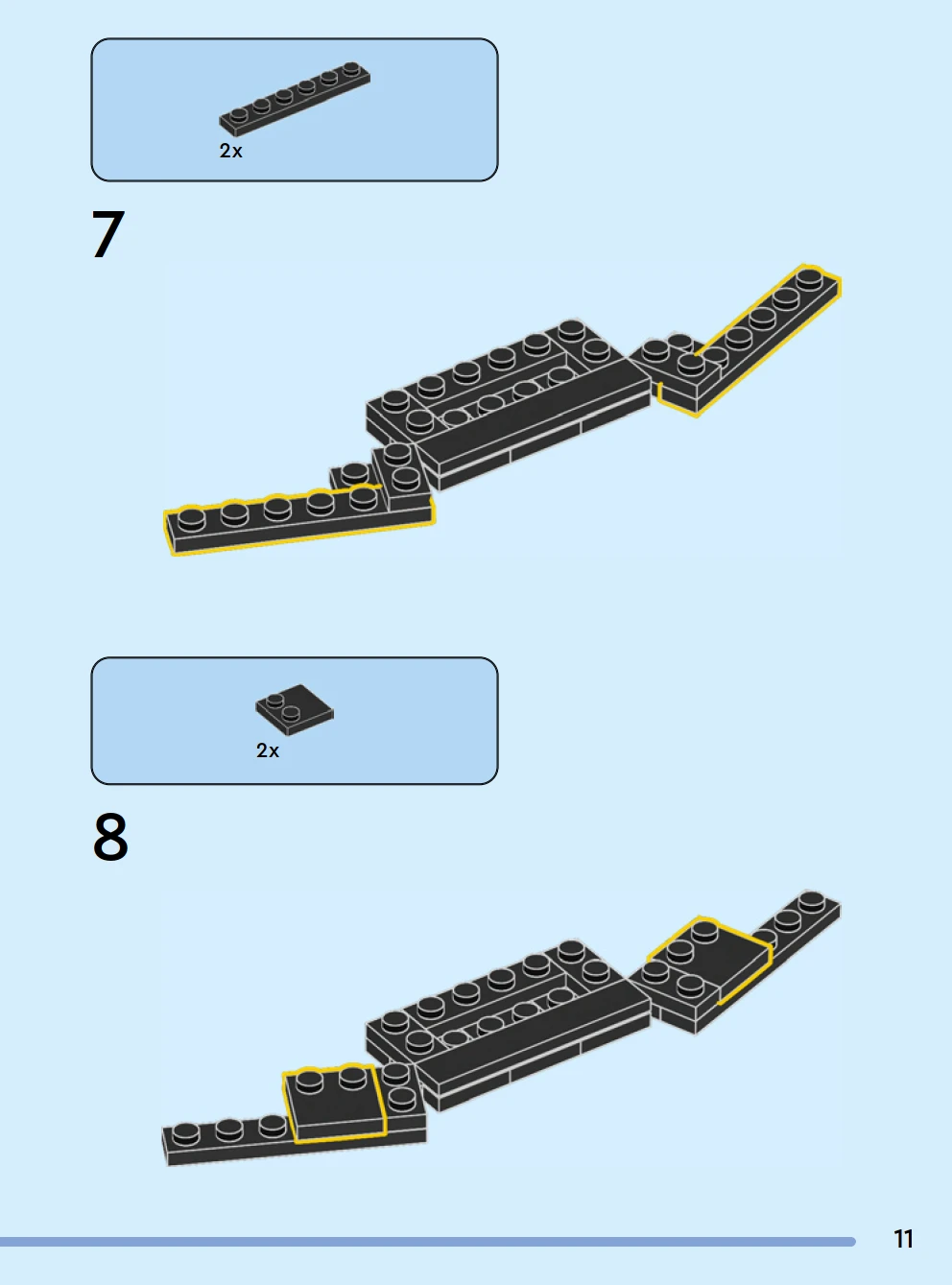 2x

7

2x

8

11