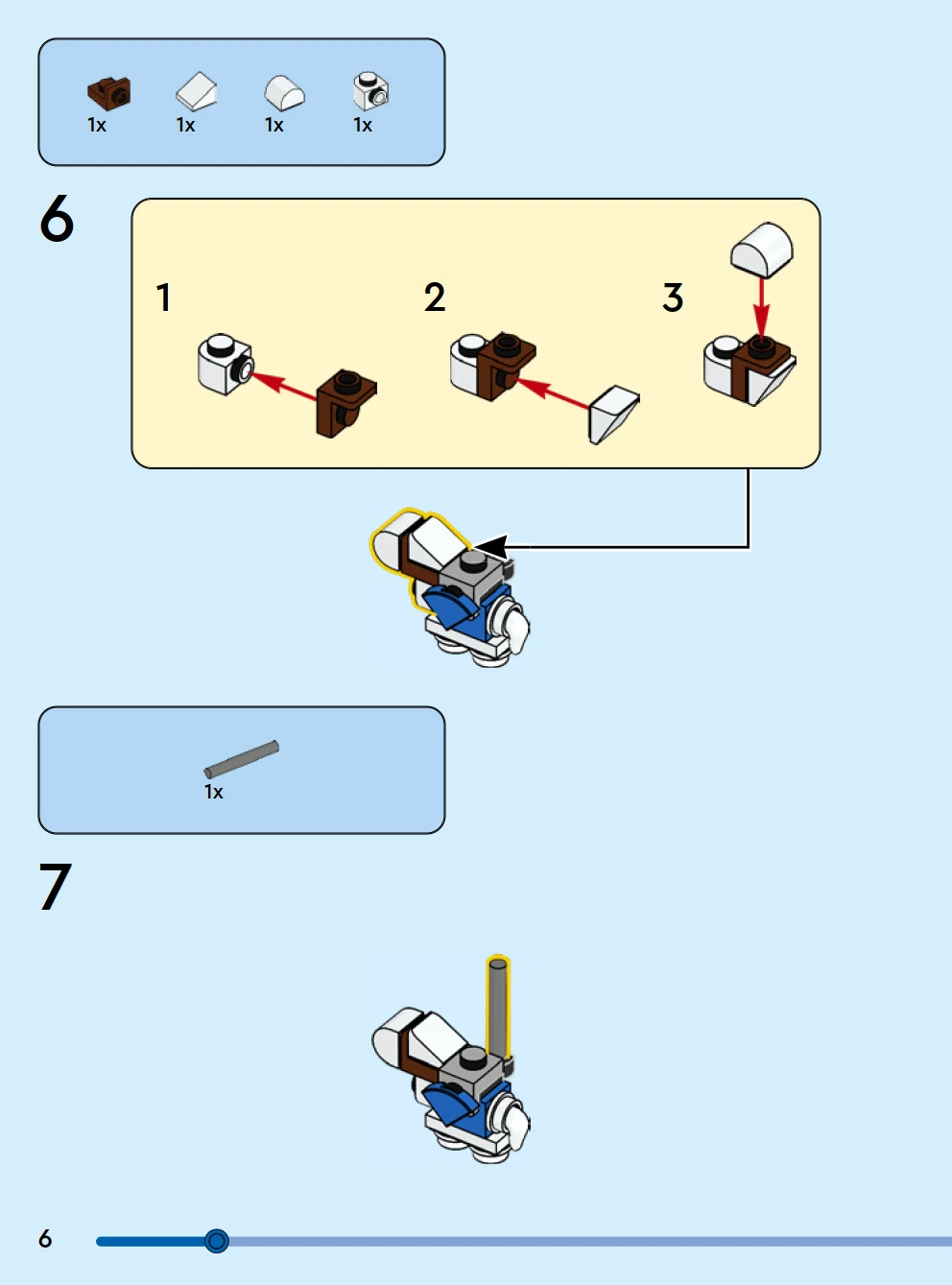 1x 1x 1x 1x

6

1

2

3

1x

7

6