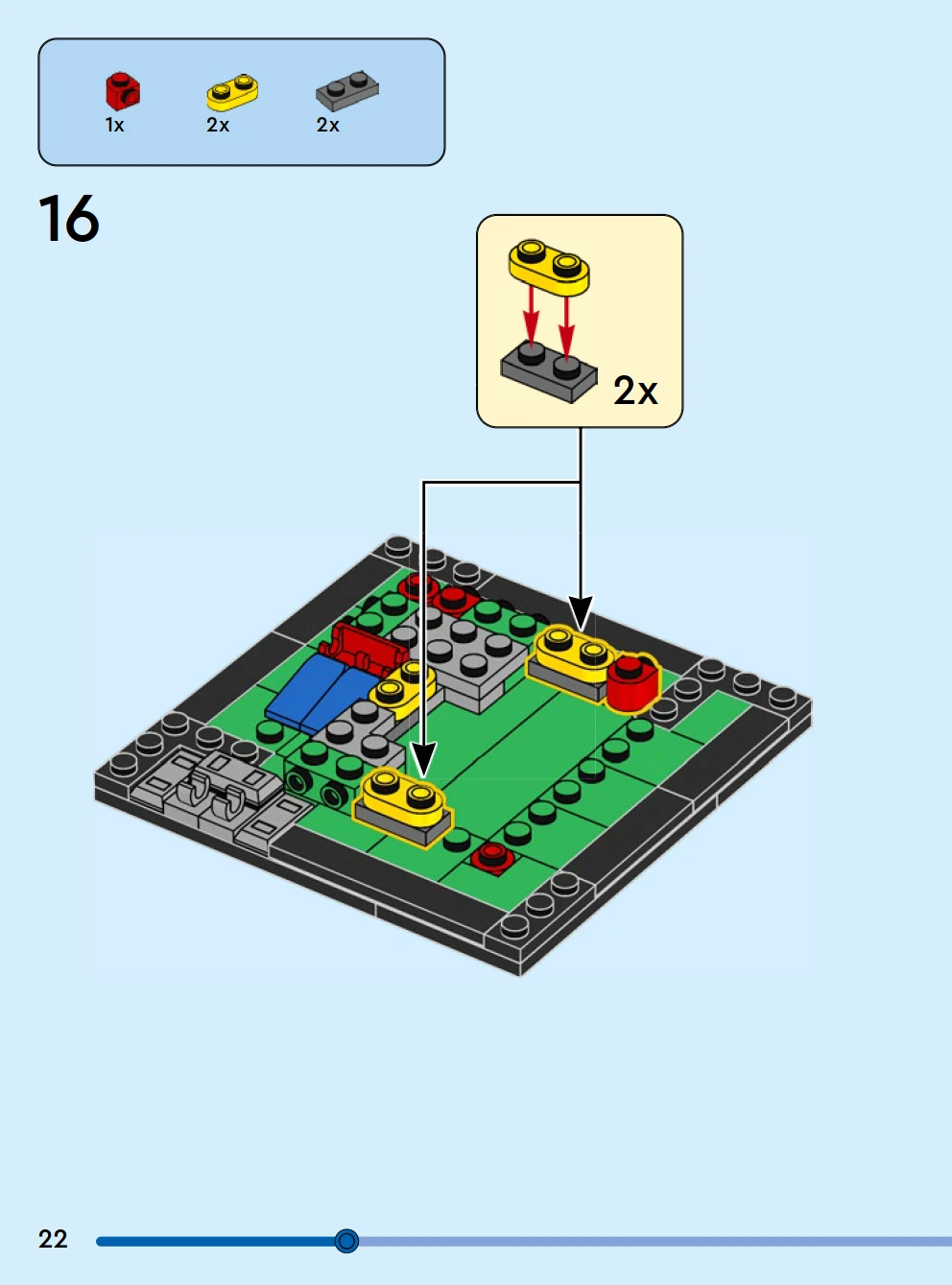 1x
2x
2x

16

2x

22