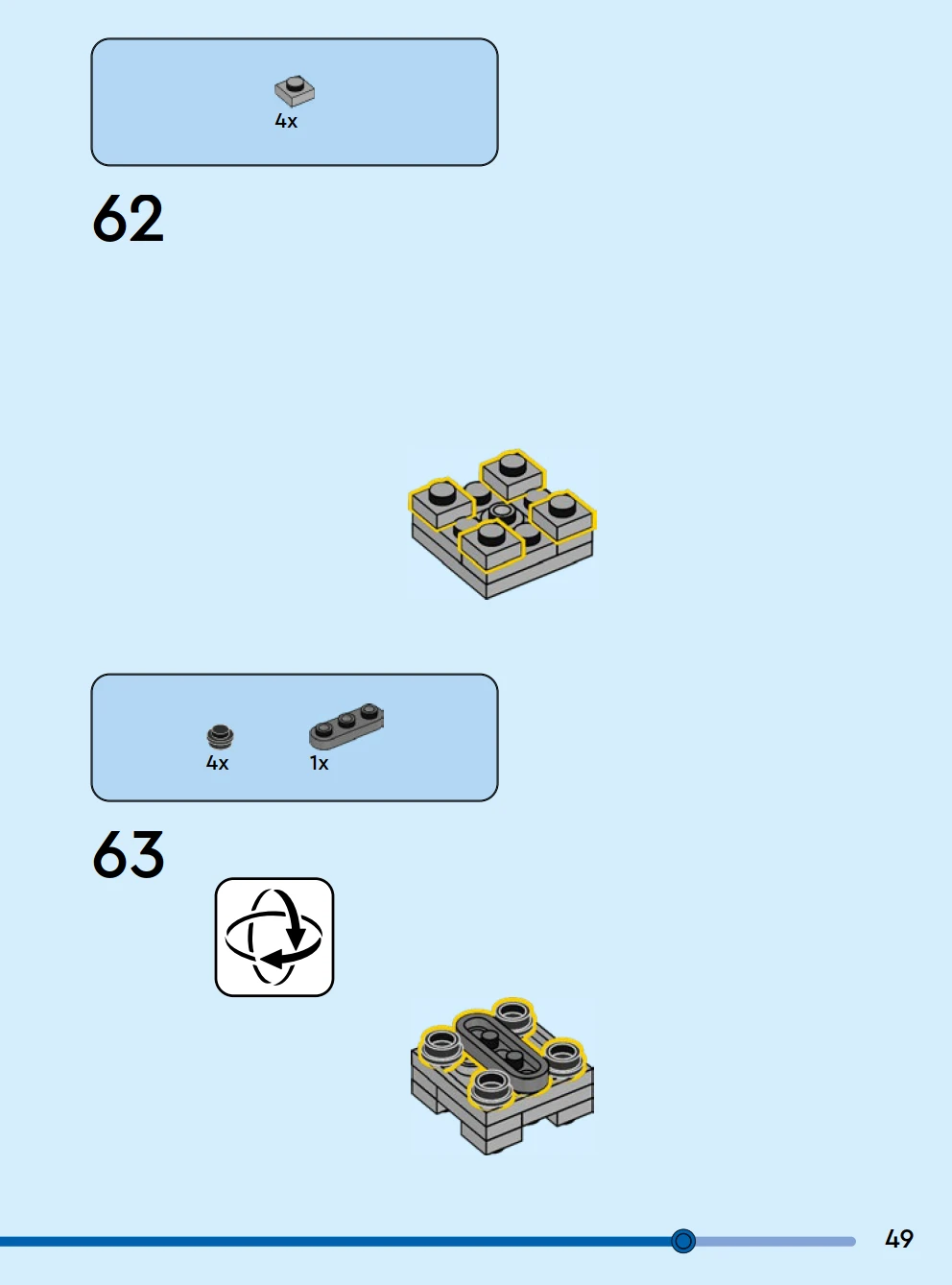 4x

62

4x 1x

63

49