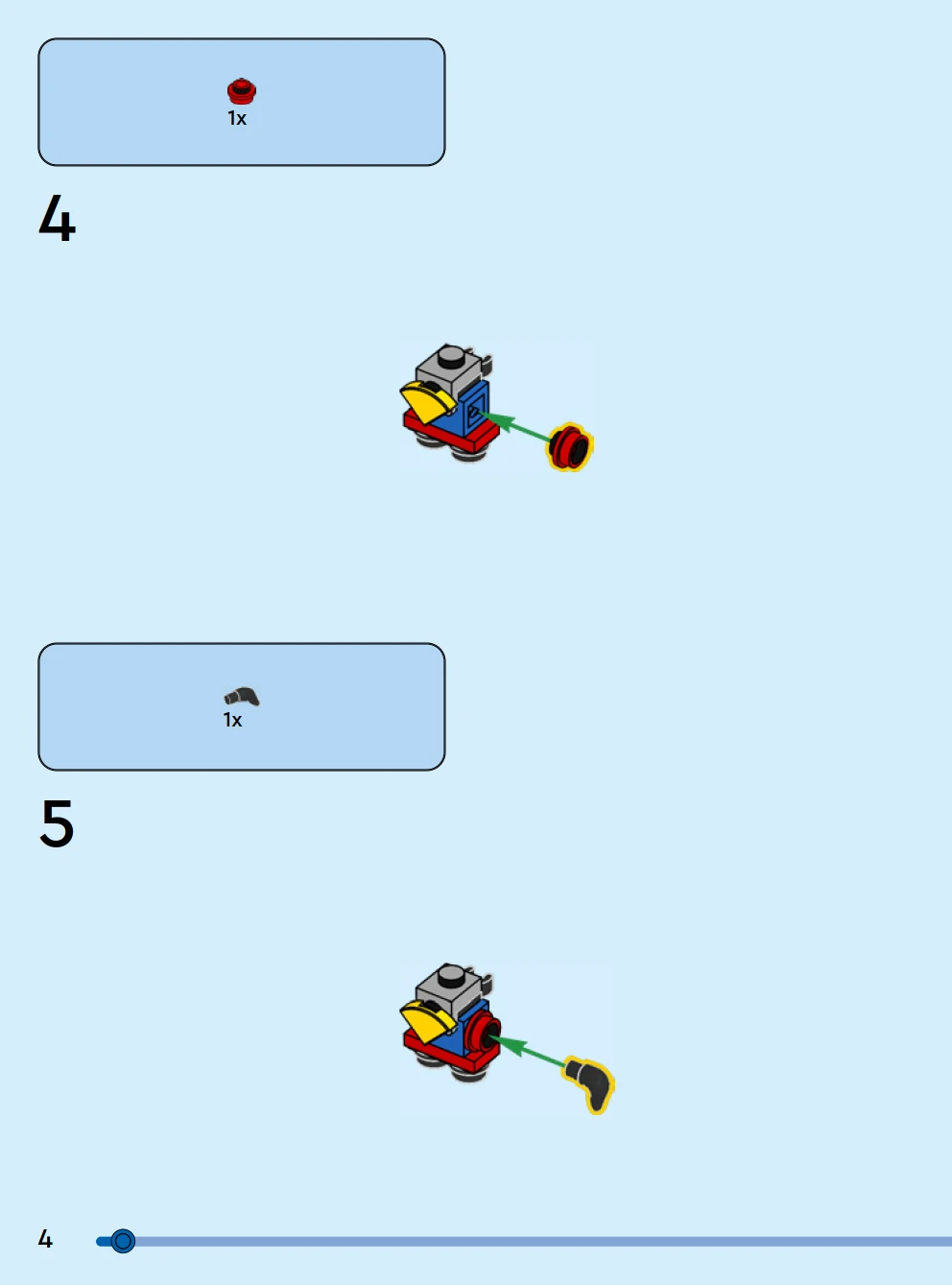 1x

4

1x

5

4