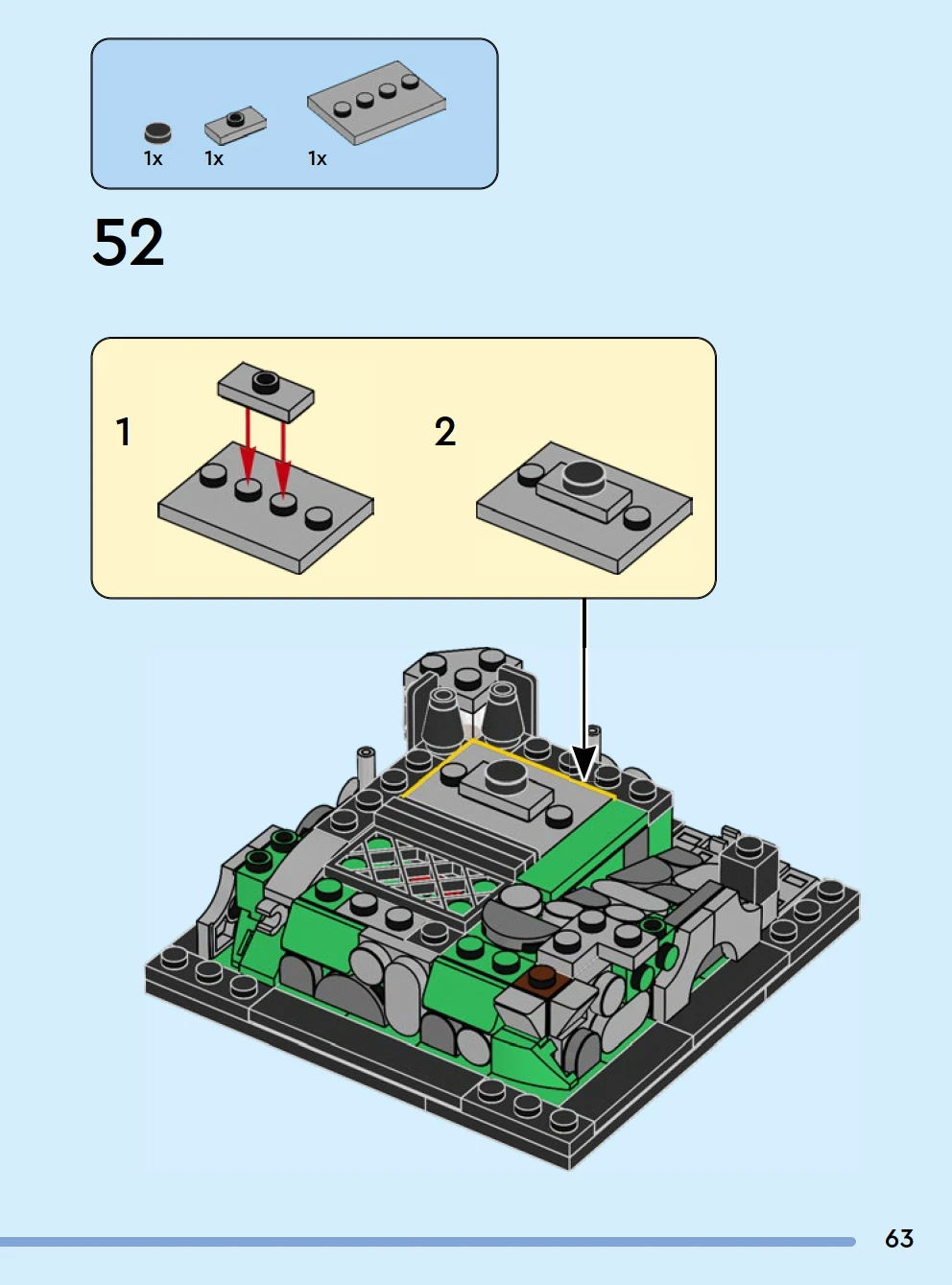 1x 1x 1x

52

1

2

63