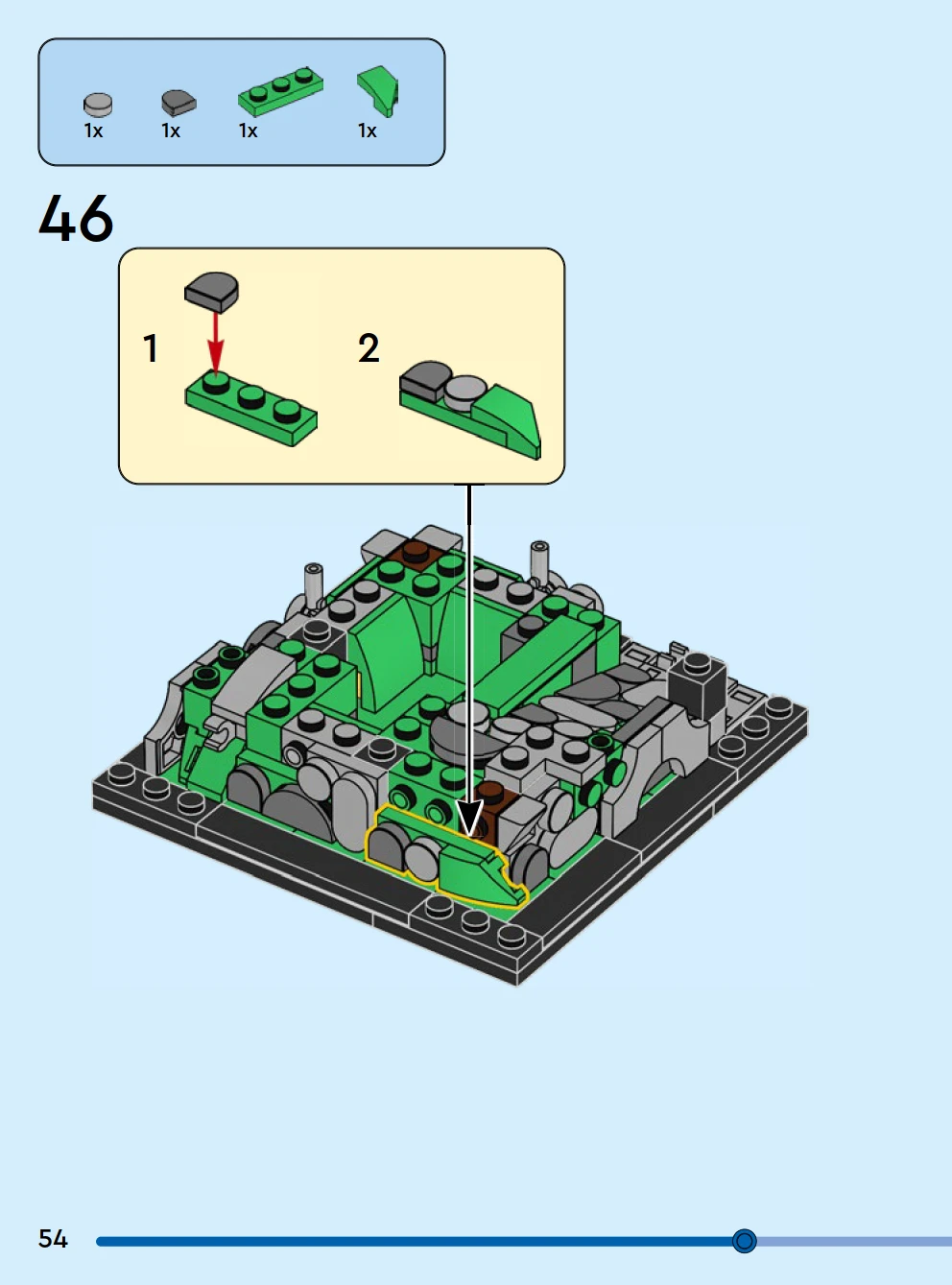 1x 1x 1x 1x

46

1

2

54