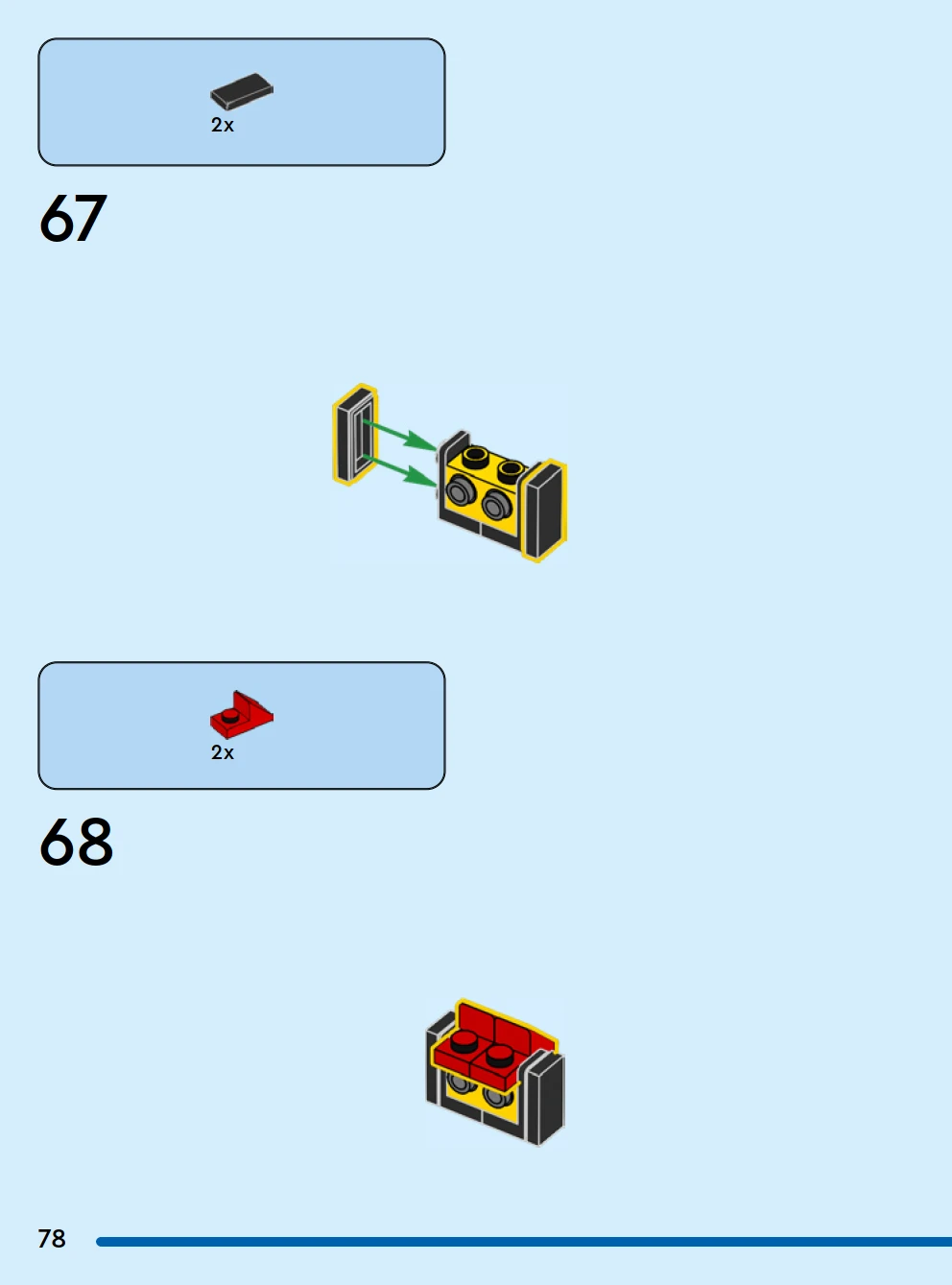 2x

67

2x

68

78