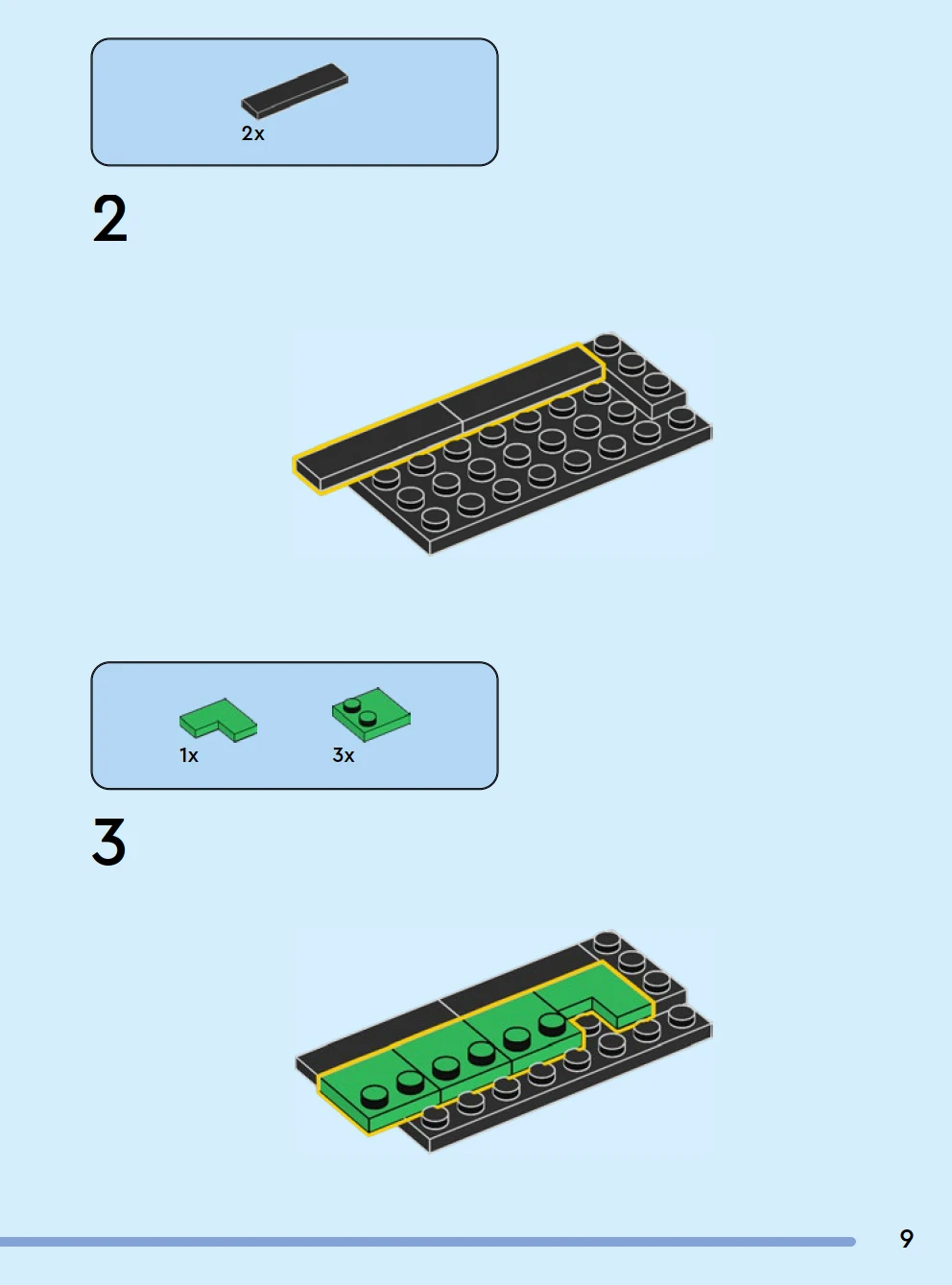 2x

2

1x

3x

3

9