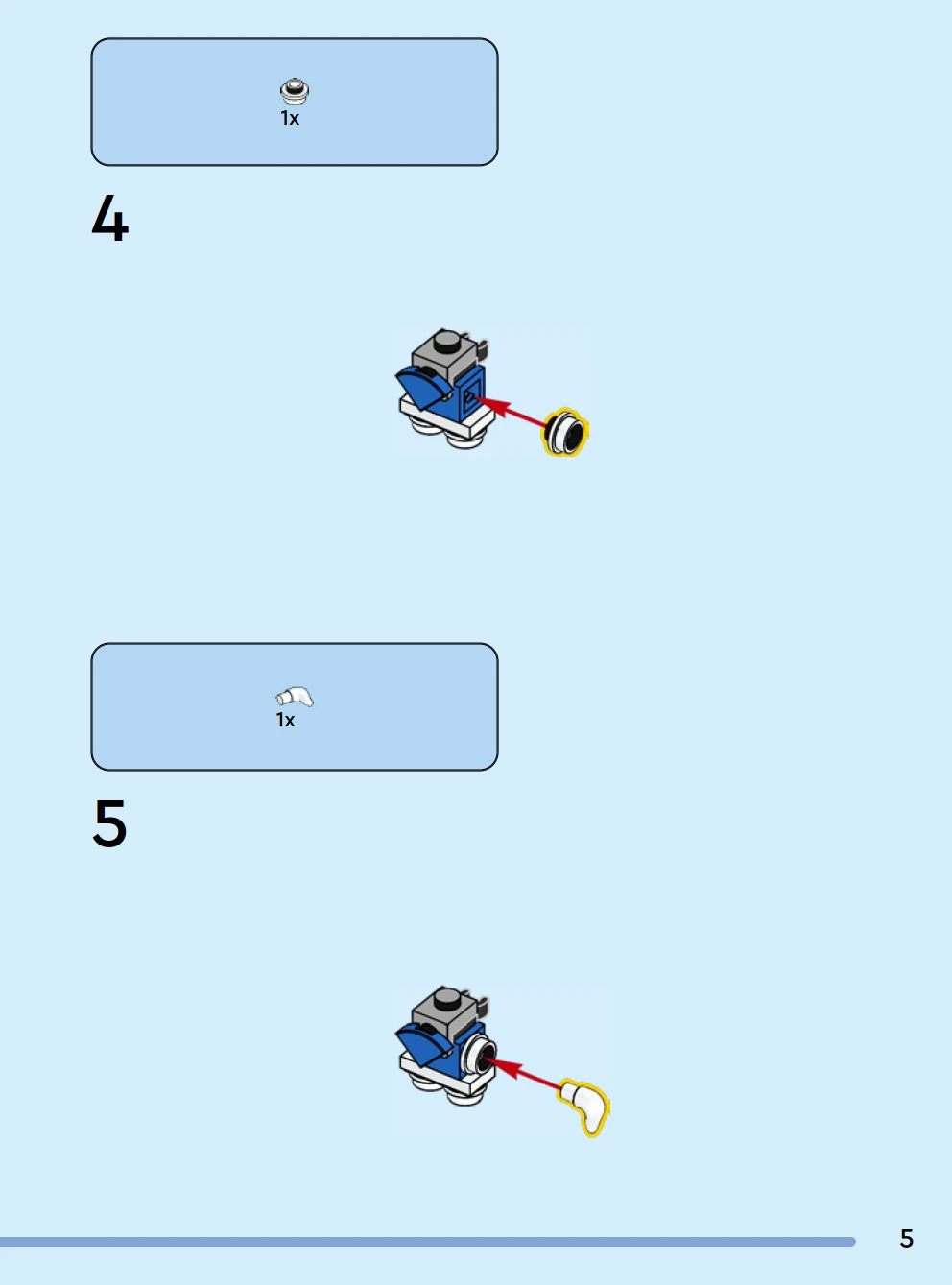 1x

4

1x

5

5