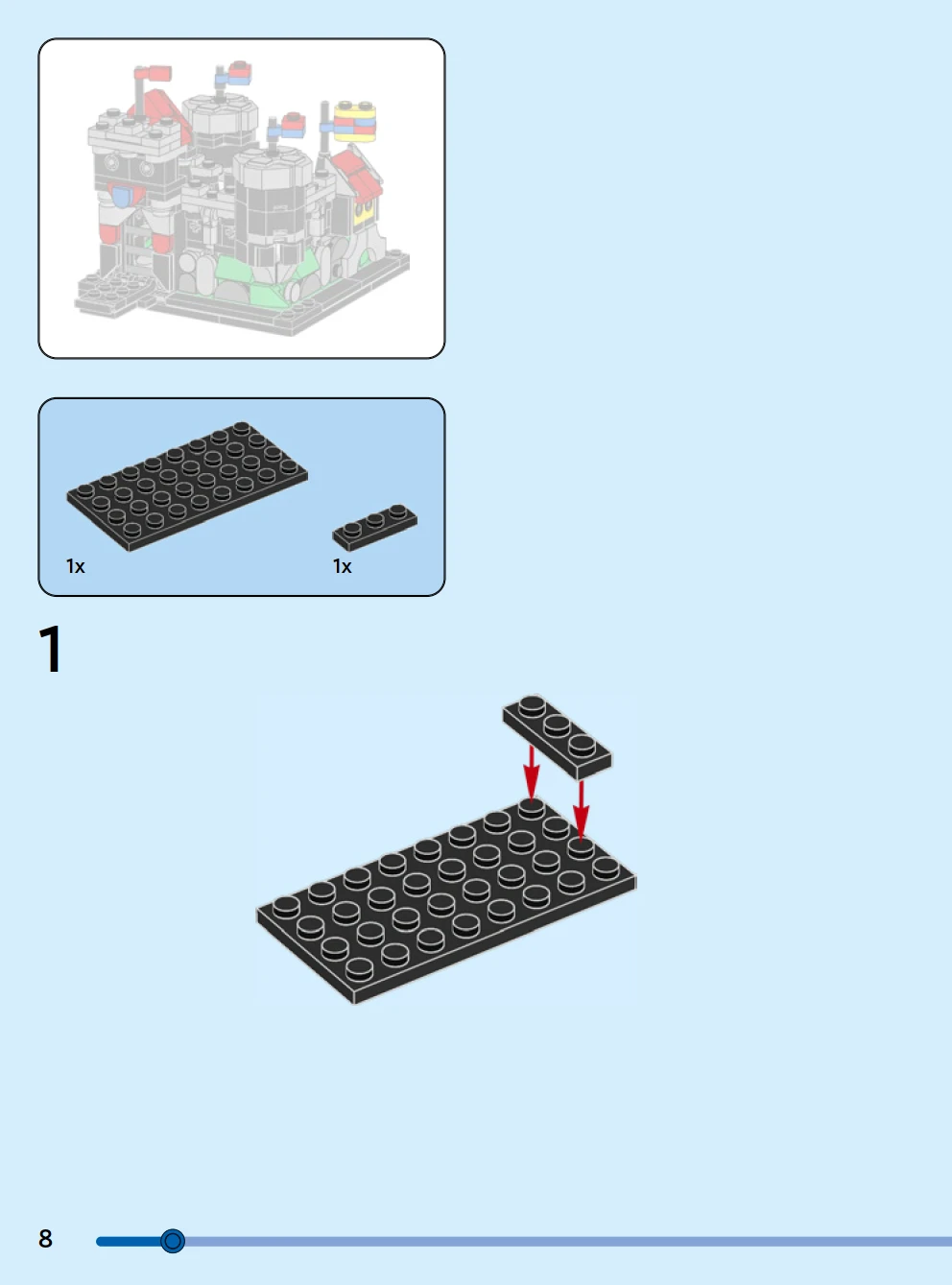 1x

1x

1

8