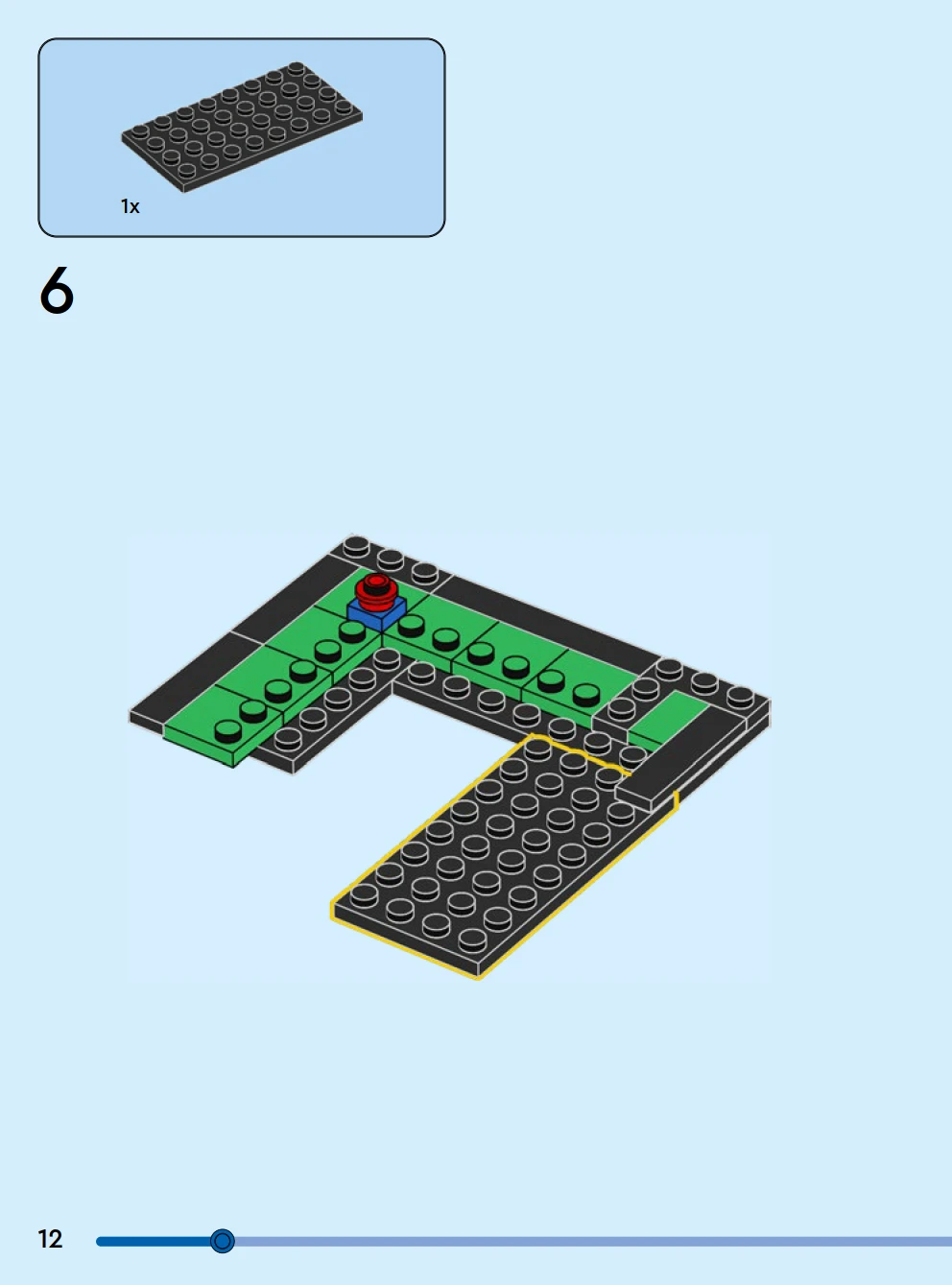 1x

6

12