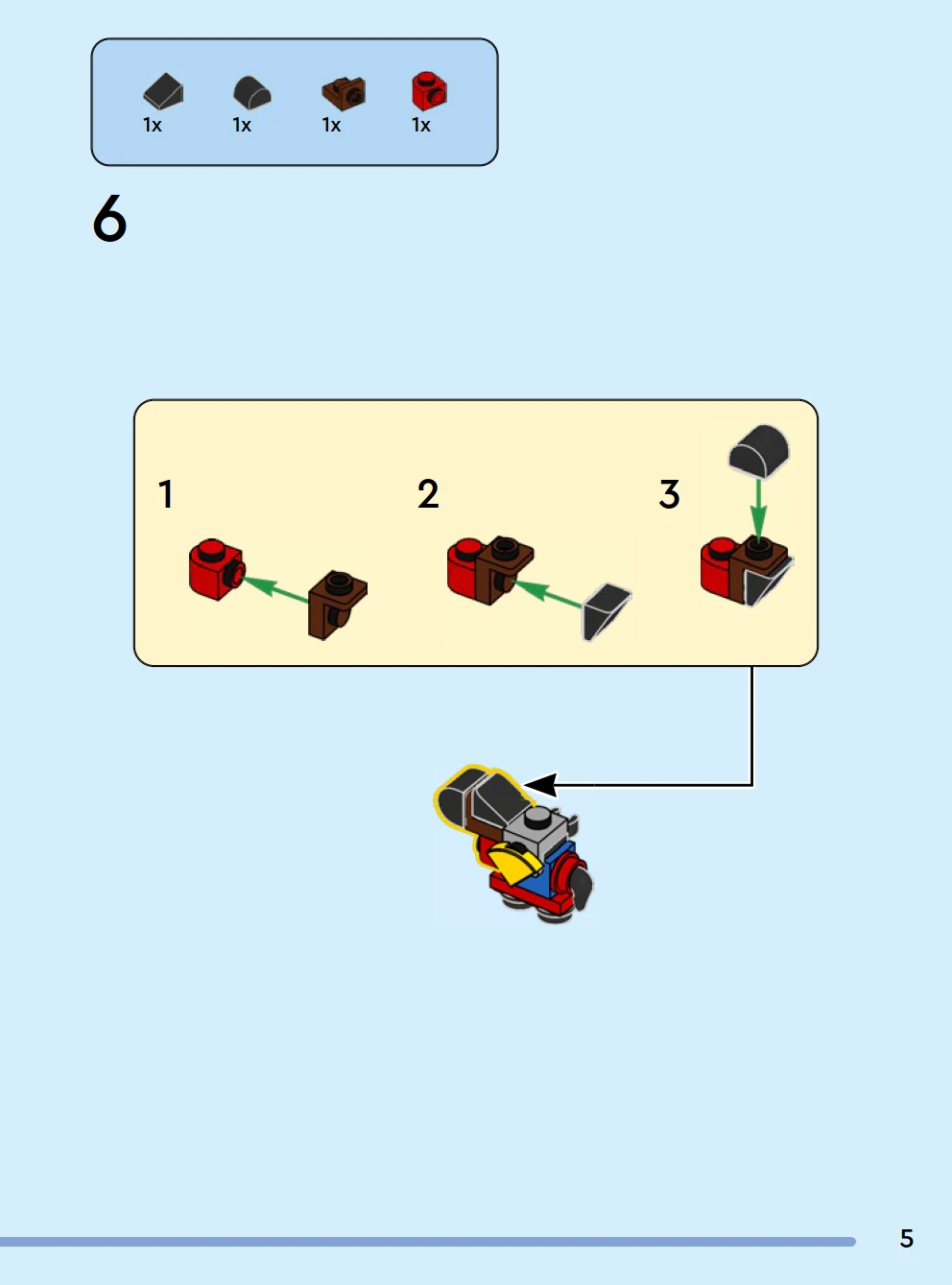 1x 1x 1x 1x

6

1

2

3

5