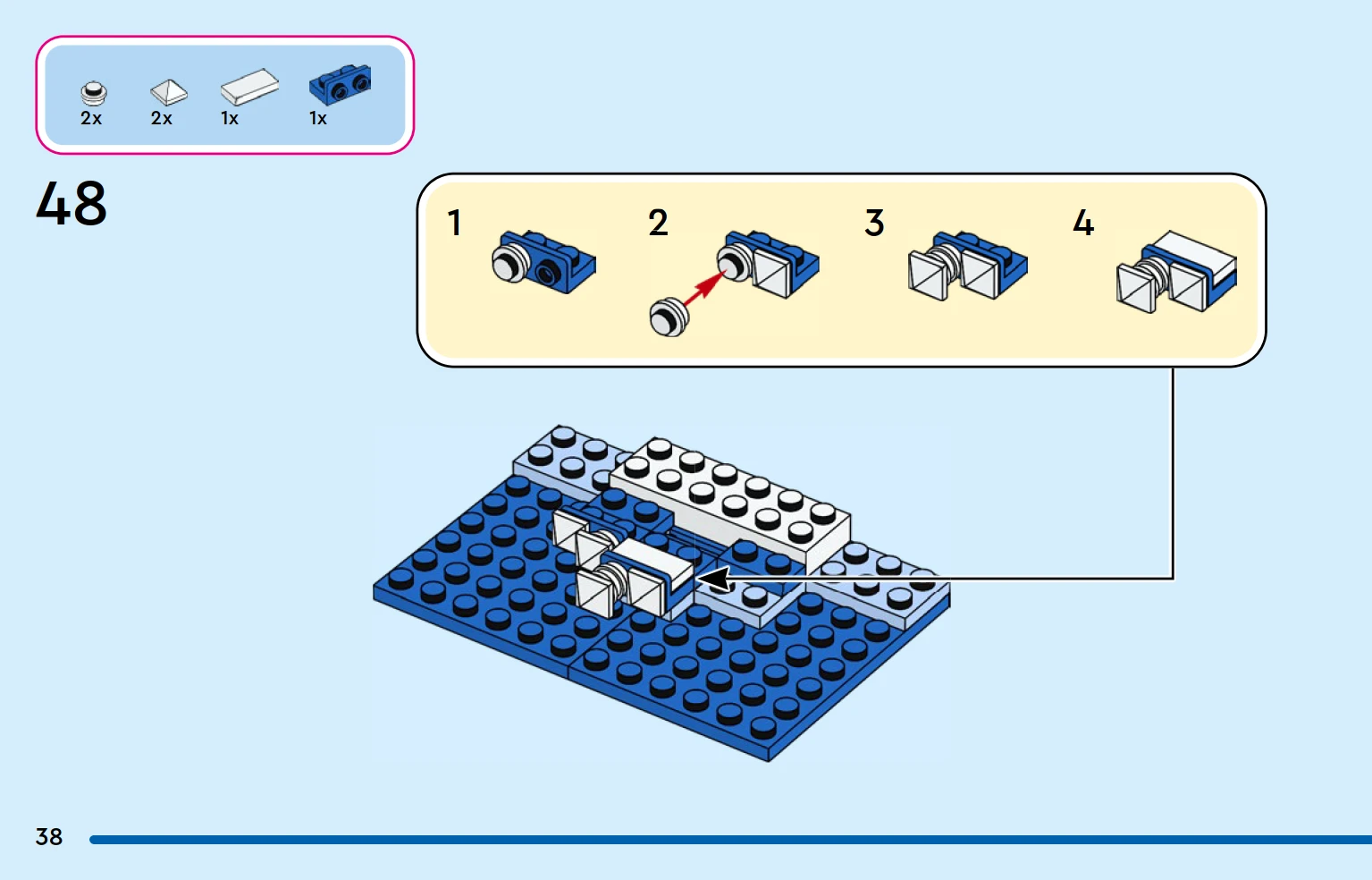 2x 2x 1x 1x

48

1 2 3 4

38