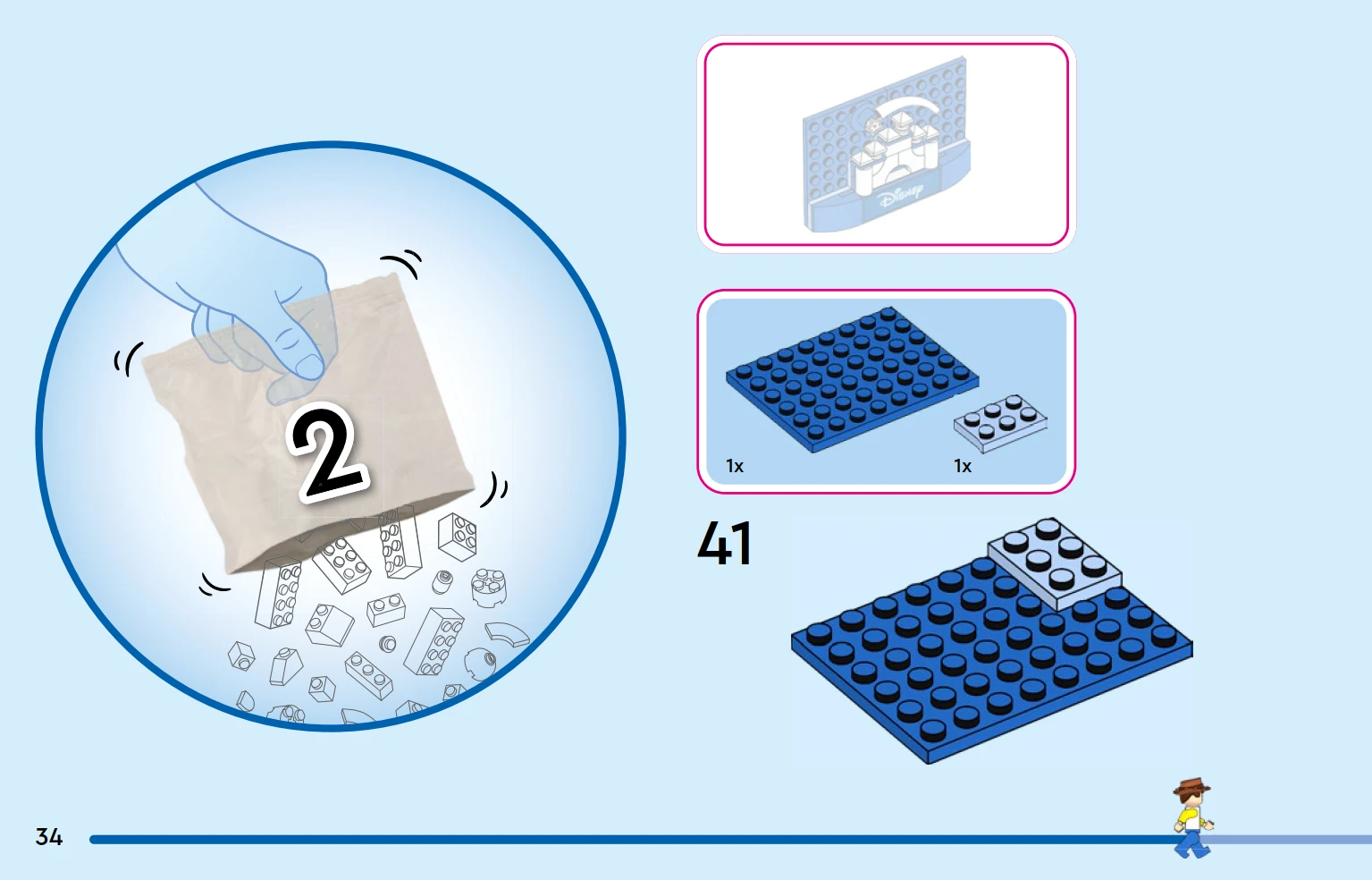 2

Disney

1x

1x

41

34