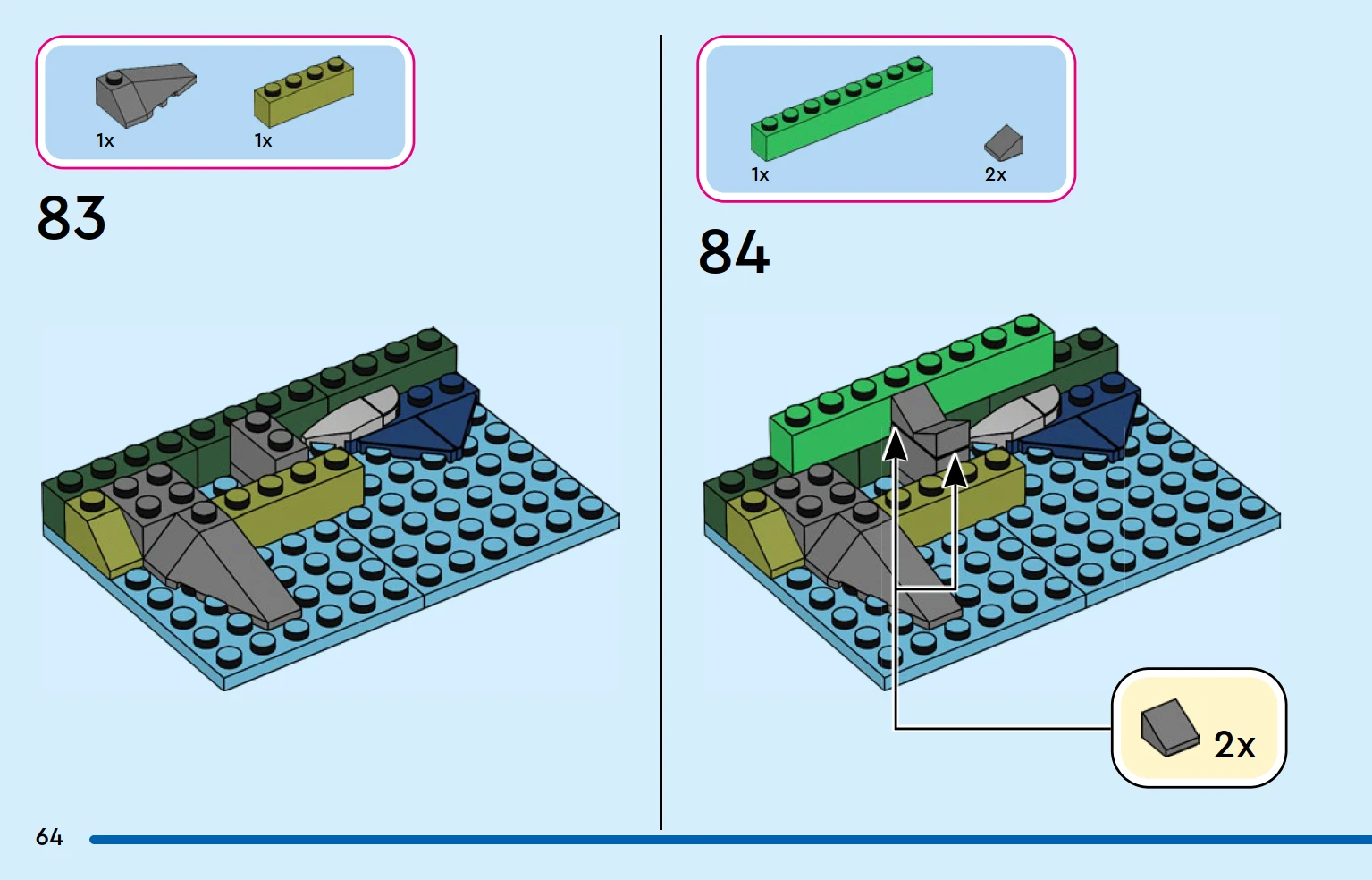 1x 1x

83

1x 2x

84

2x

64