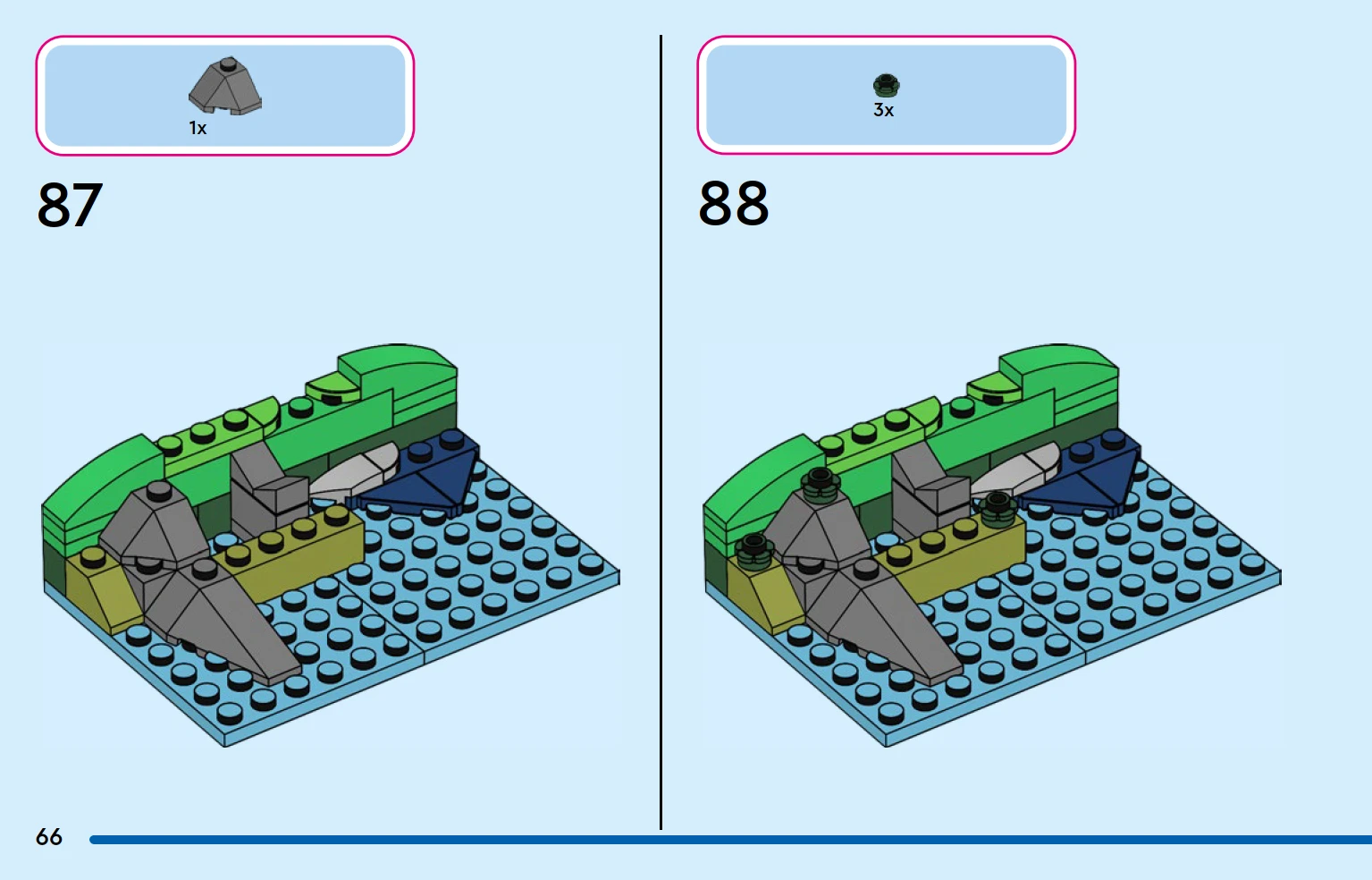 1x

87

3x

88

66