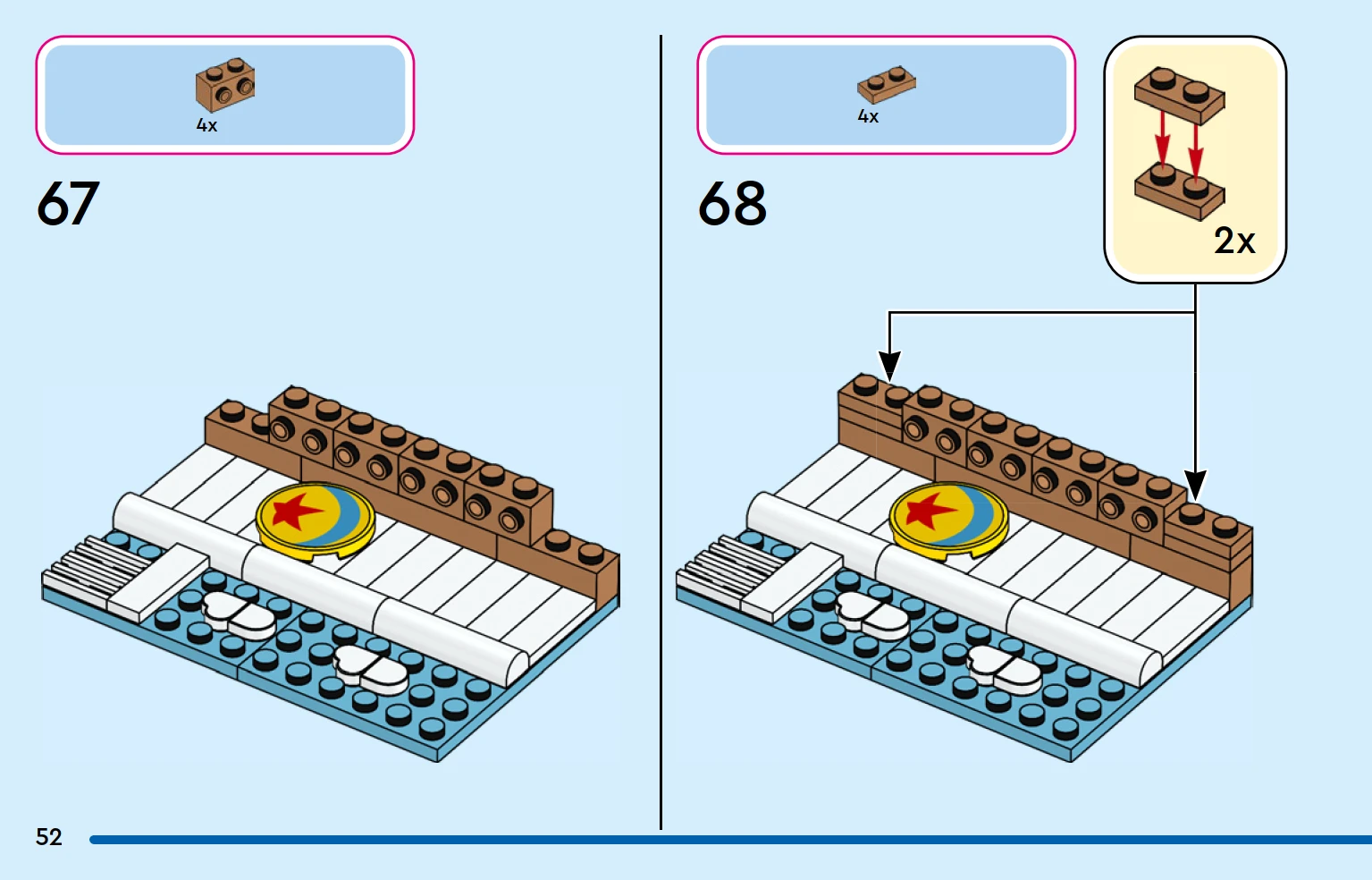 4x

67

4x

68

2x

52