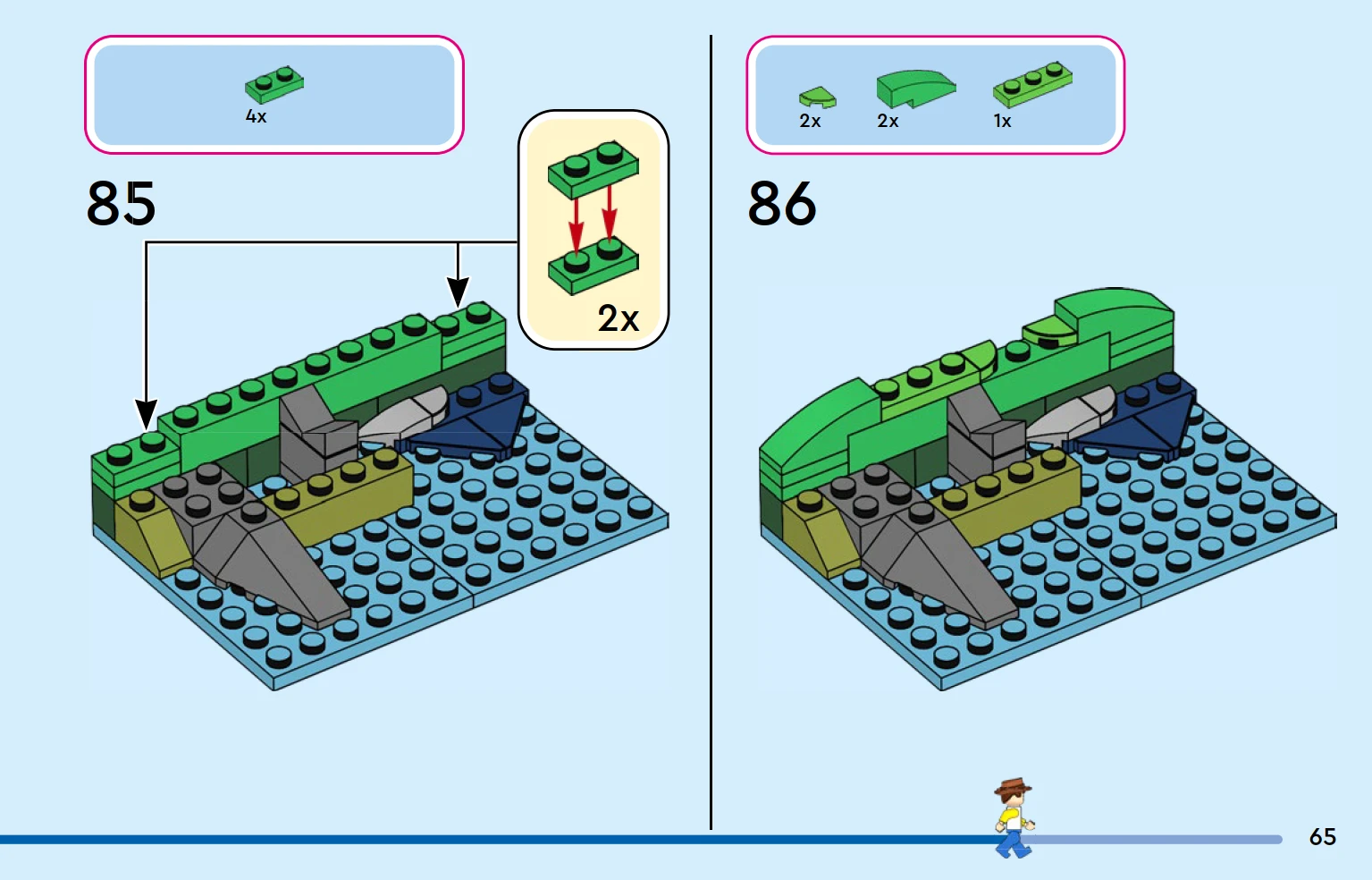 4x

85

2x

2x 2x 1x

86

65