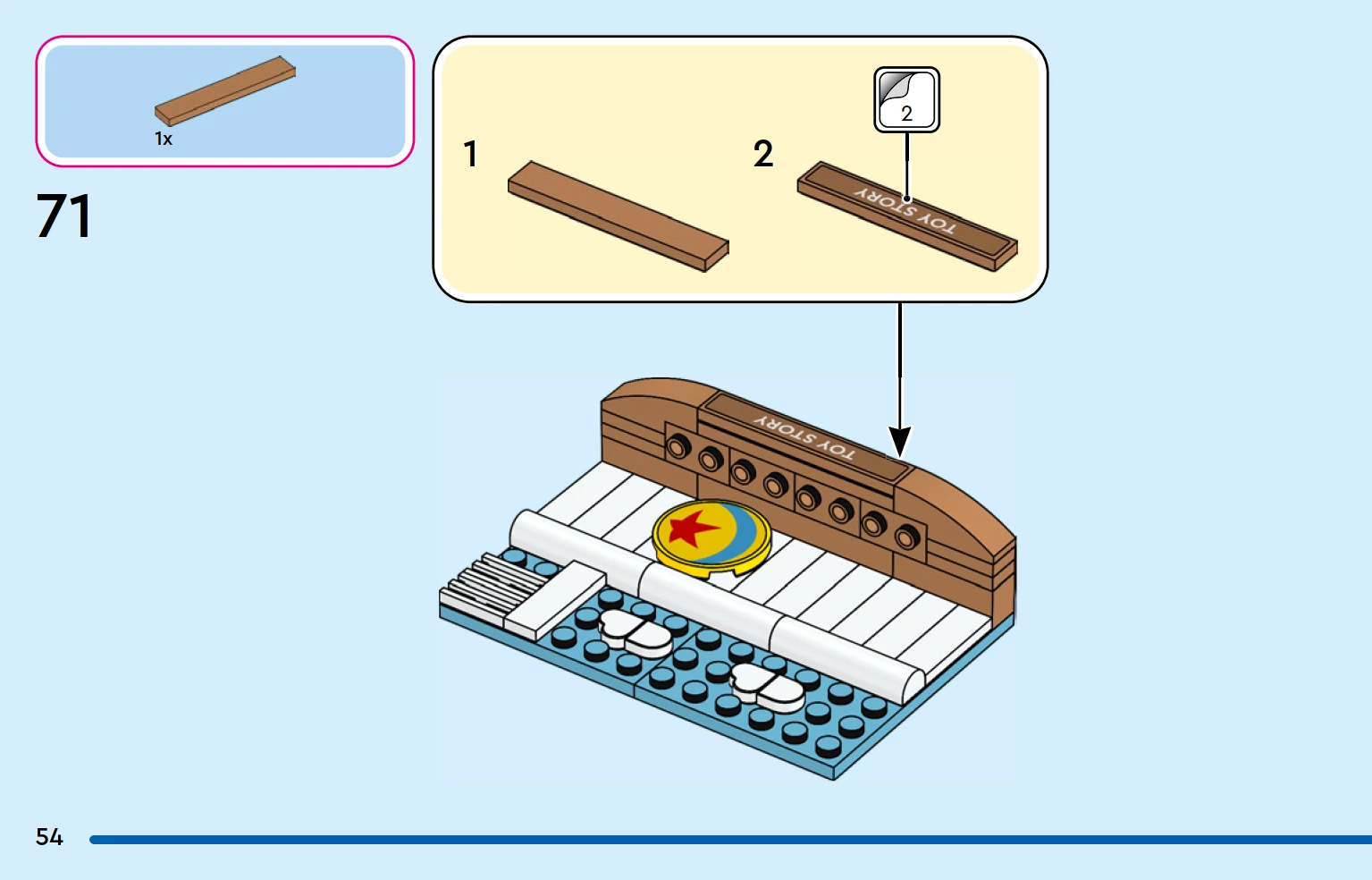 1x

71

1

2

2

TOY STORY

TOY STORY

54