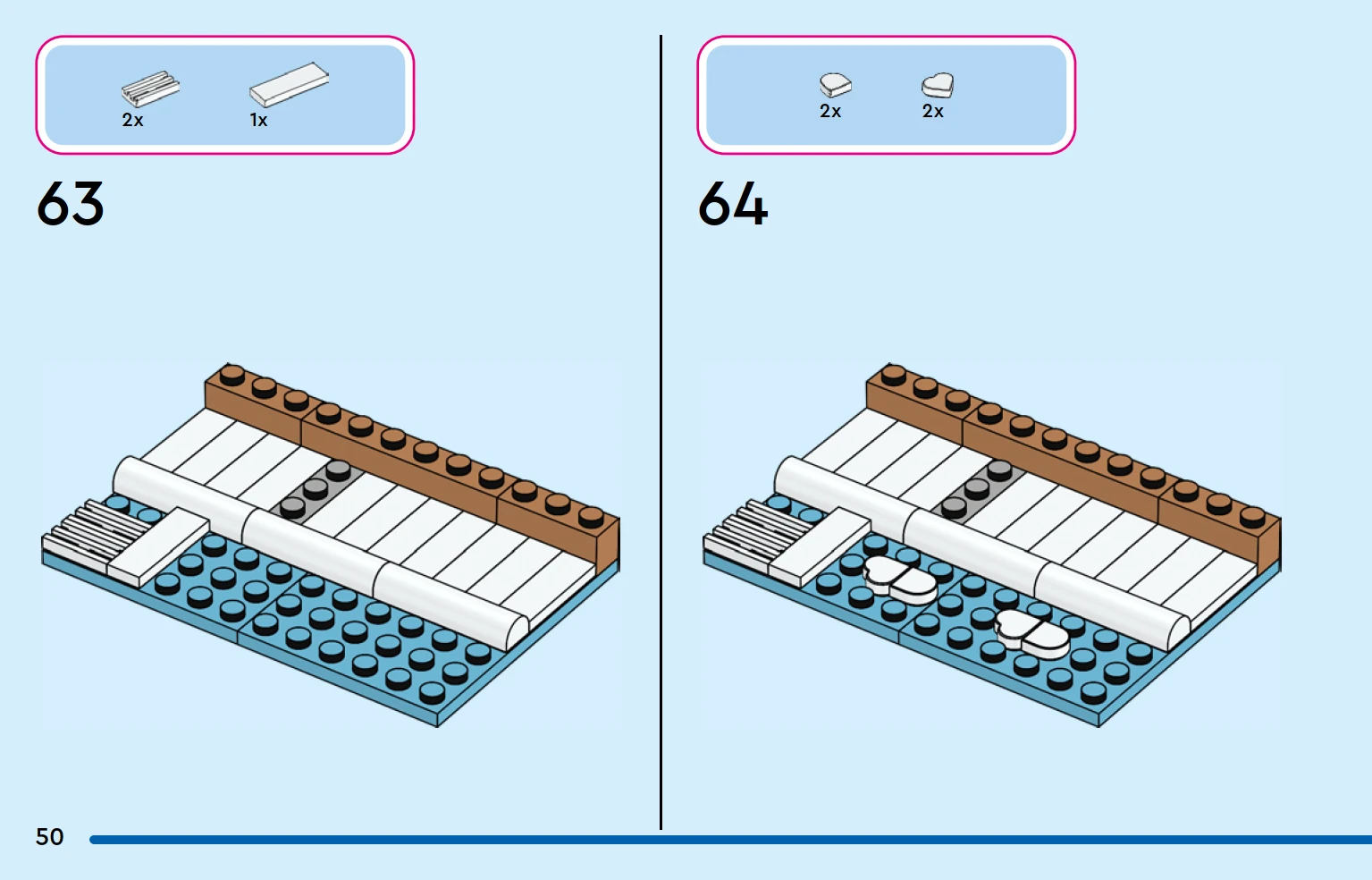 2x
1x

63

2x
2x

64

50