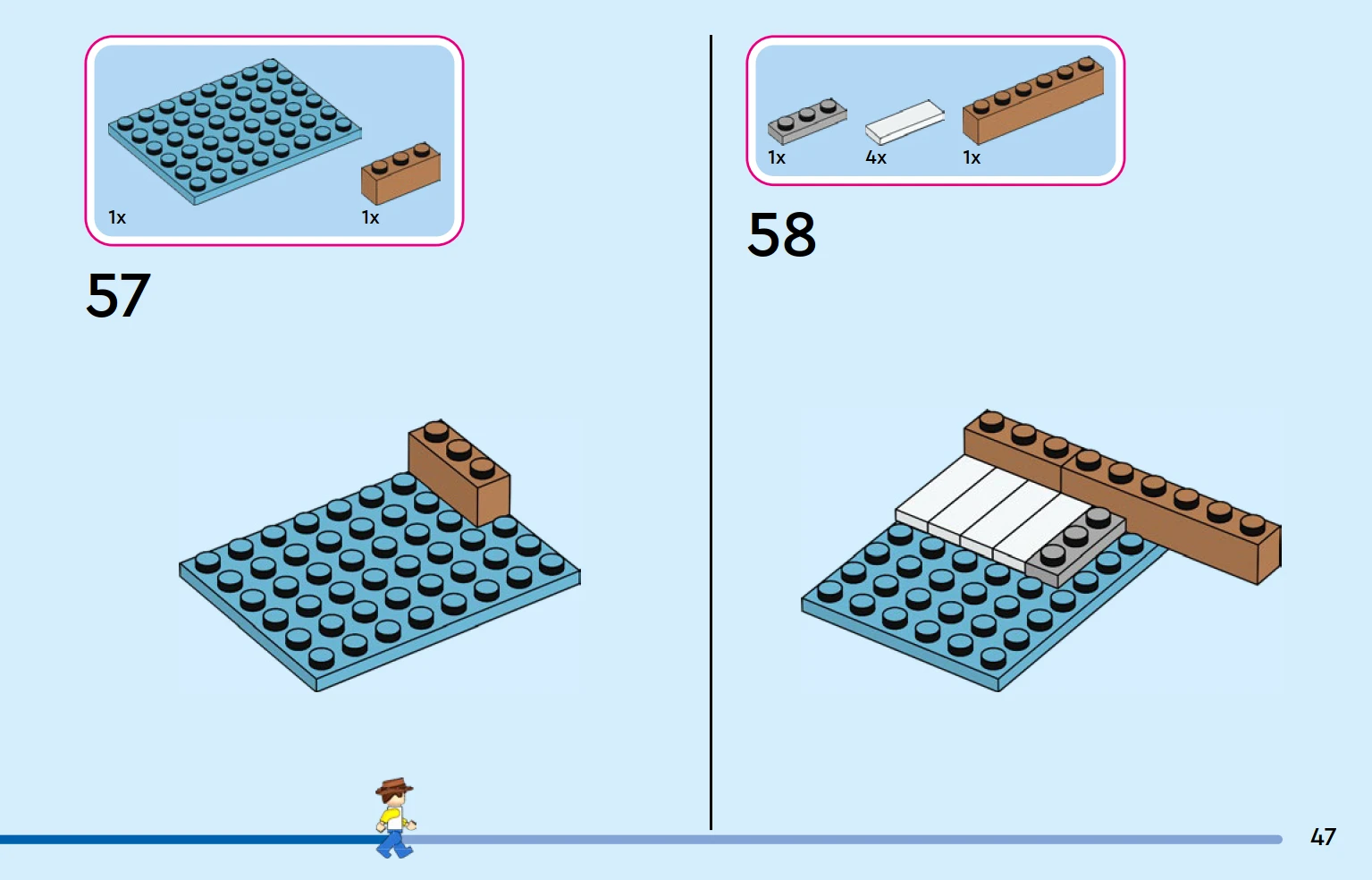 1x

1x

57

1x

4x

1x

58

47