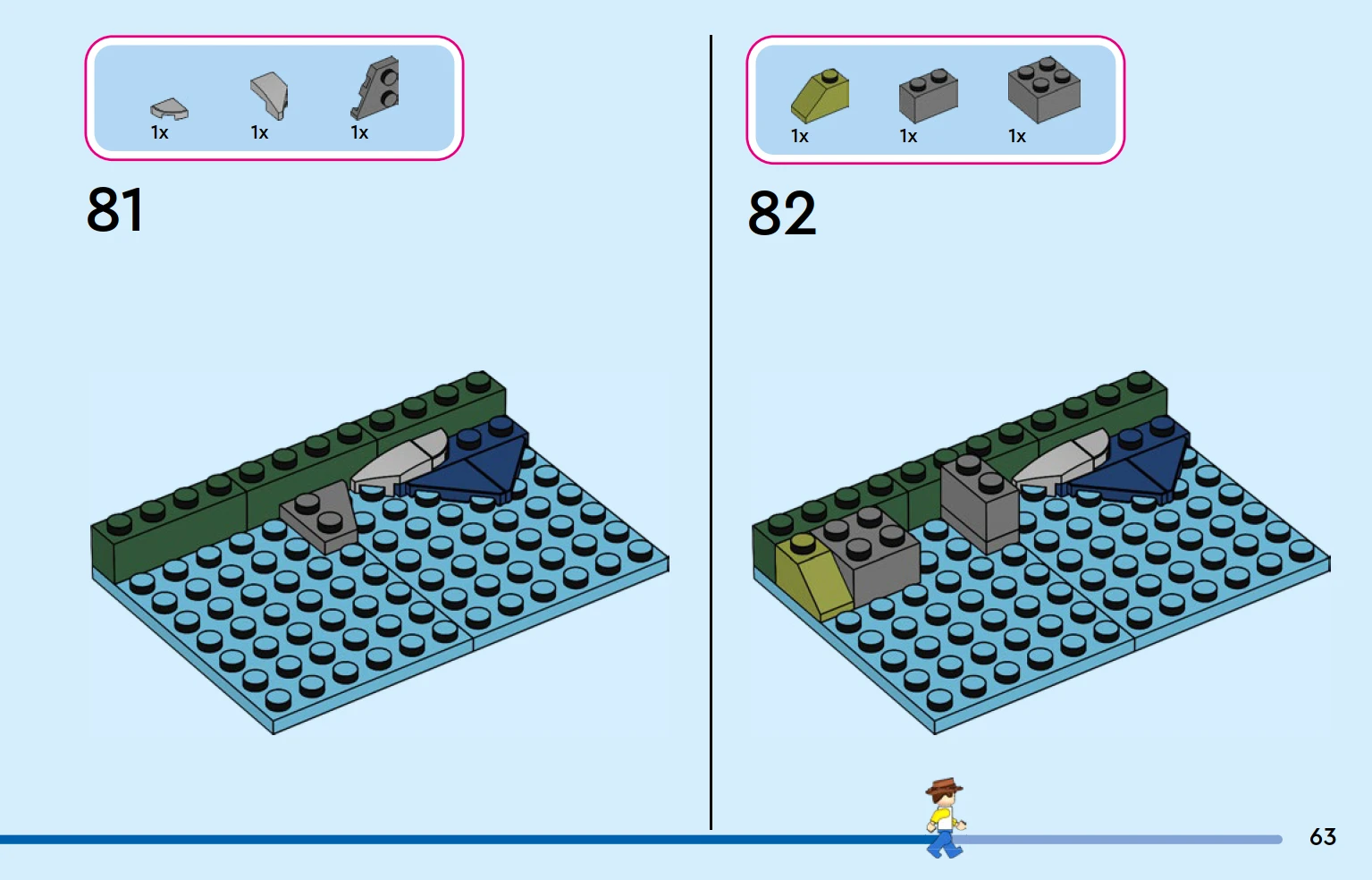 1x 1x 1x

81

1x 1x 1x

82

63