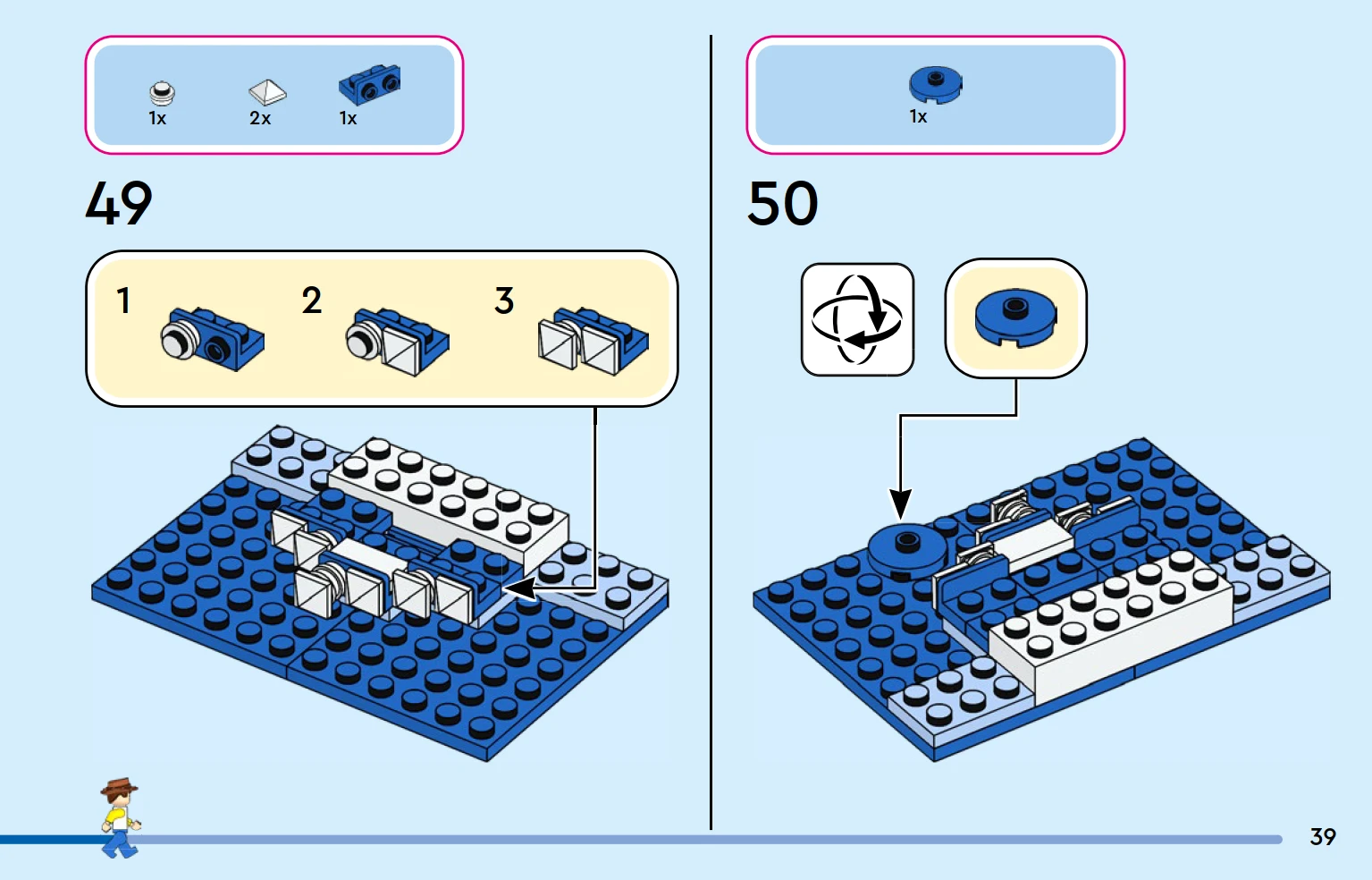 1x 2x 1x

49

1 2 3

1x

50

39