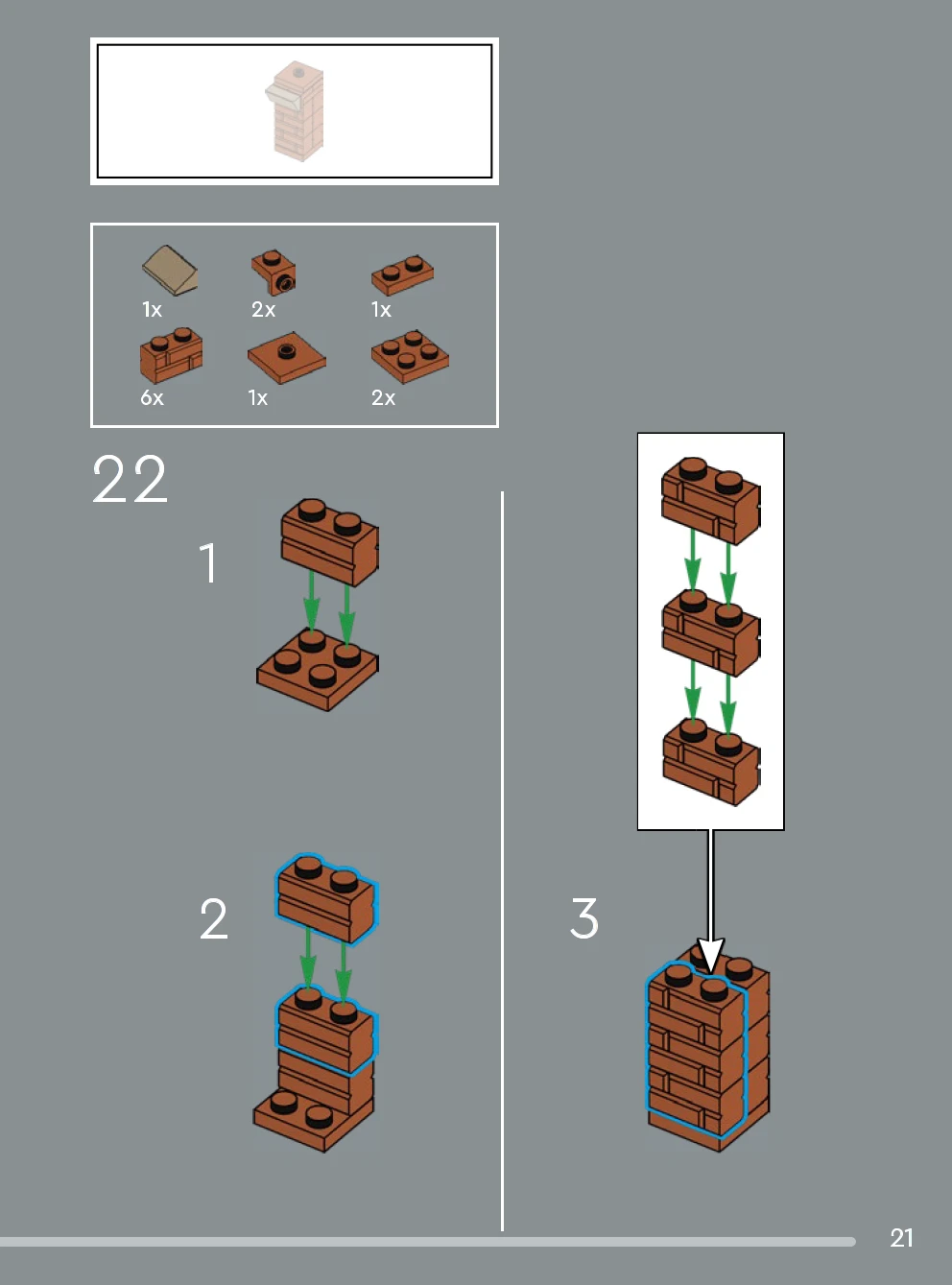 1x 2x 1x
6x 1x 2x

22

1

2

3

21