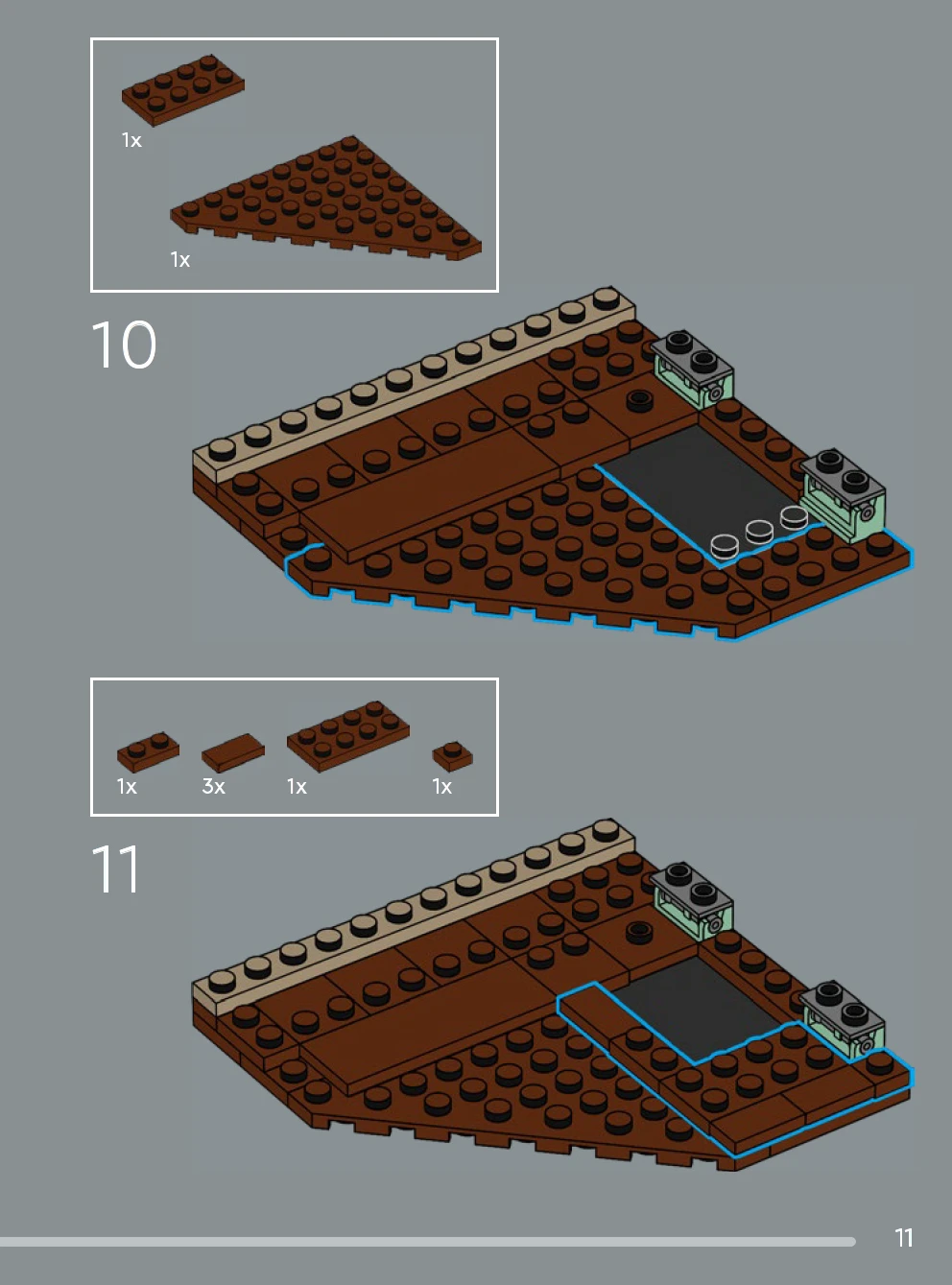 1x

1x

10

1x 3x 1x 1x

11

11