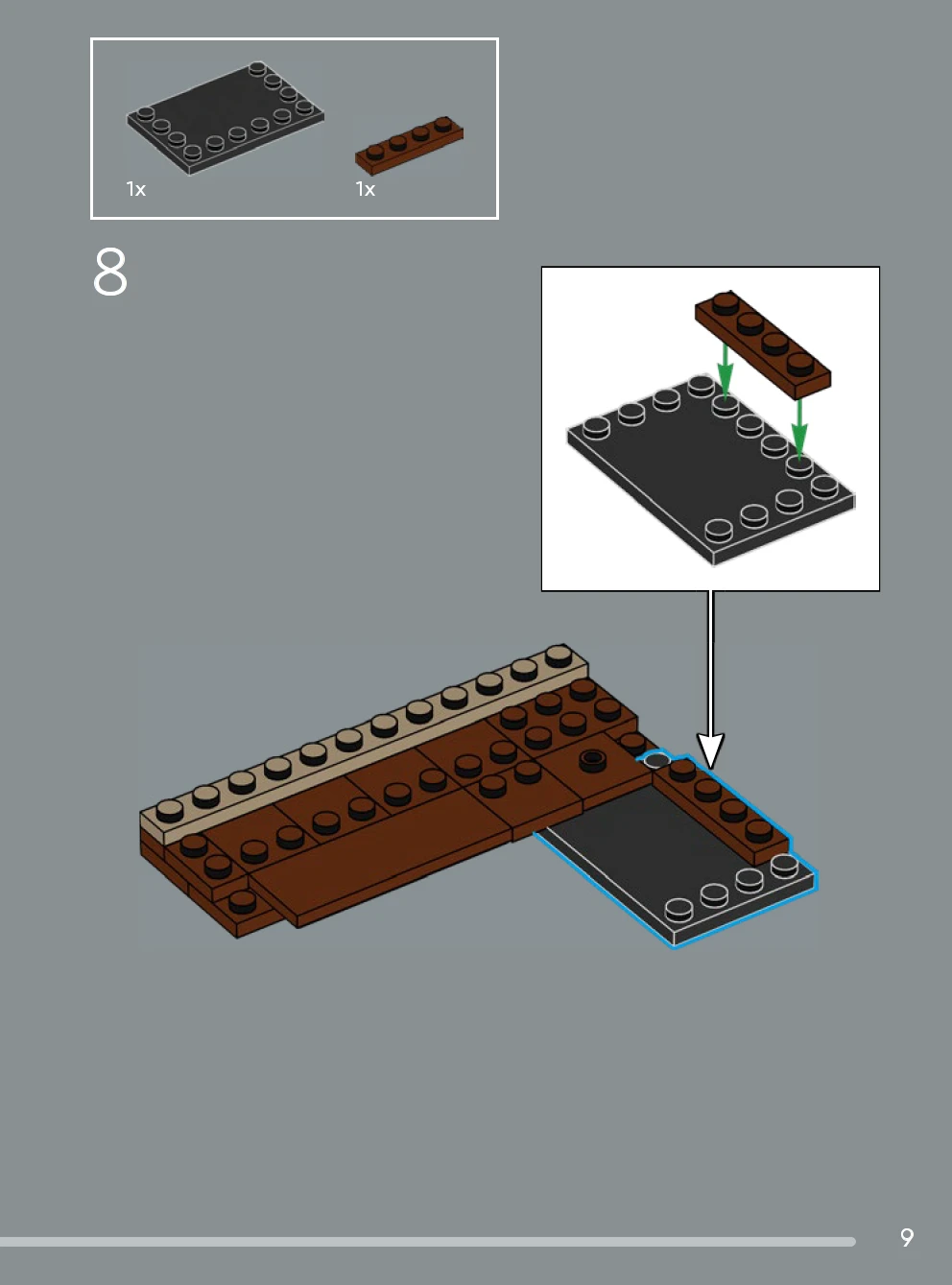 1x
1x

8

9