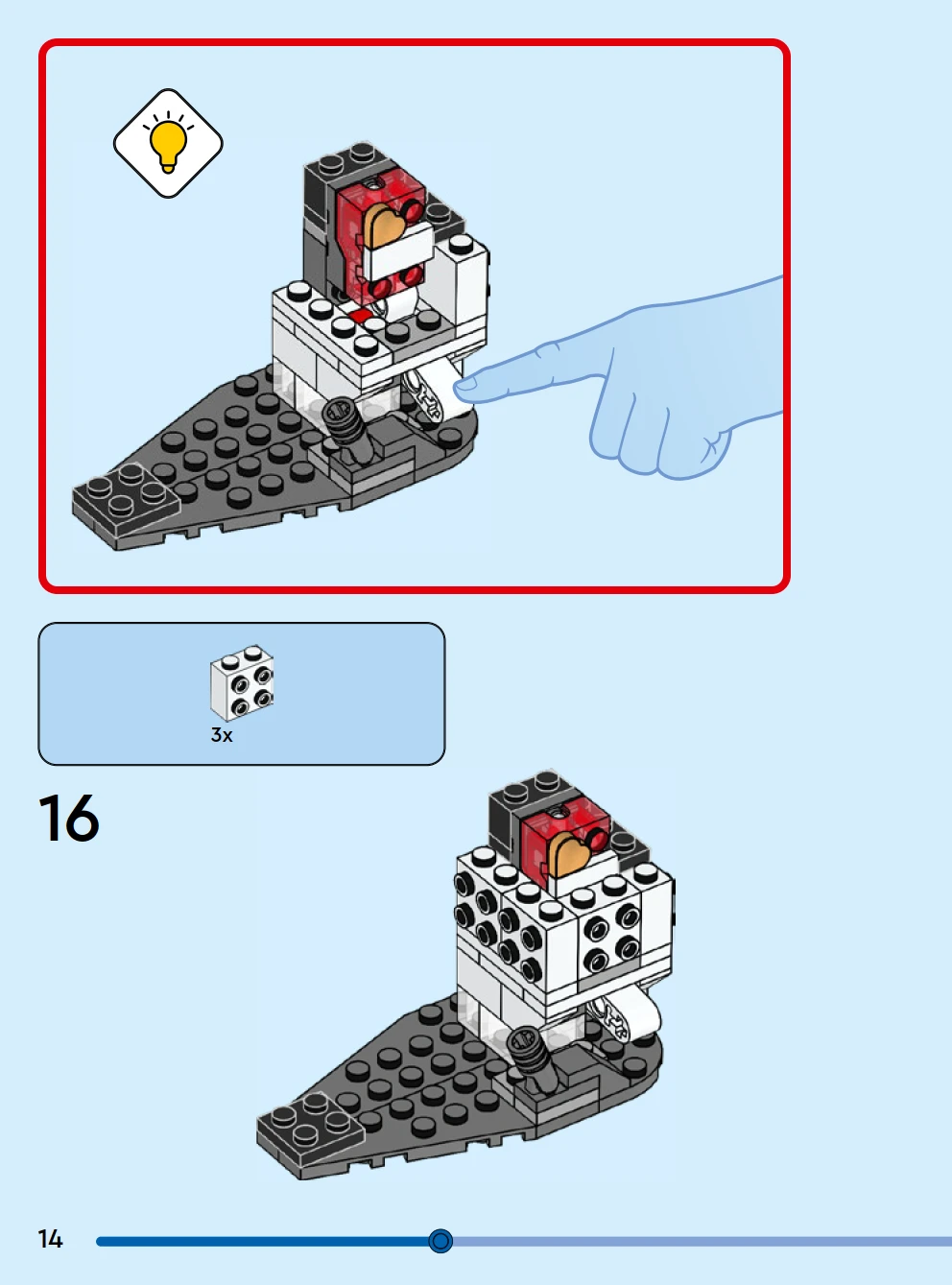 3x

16

14