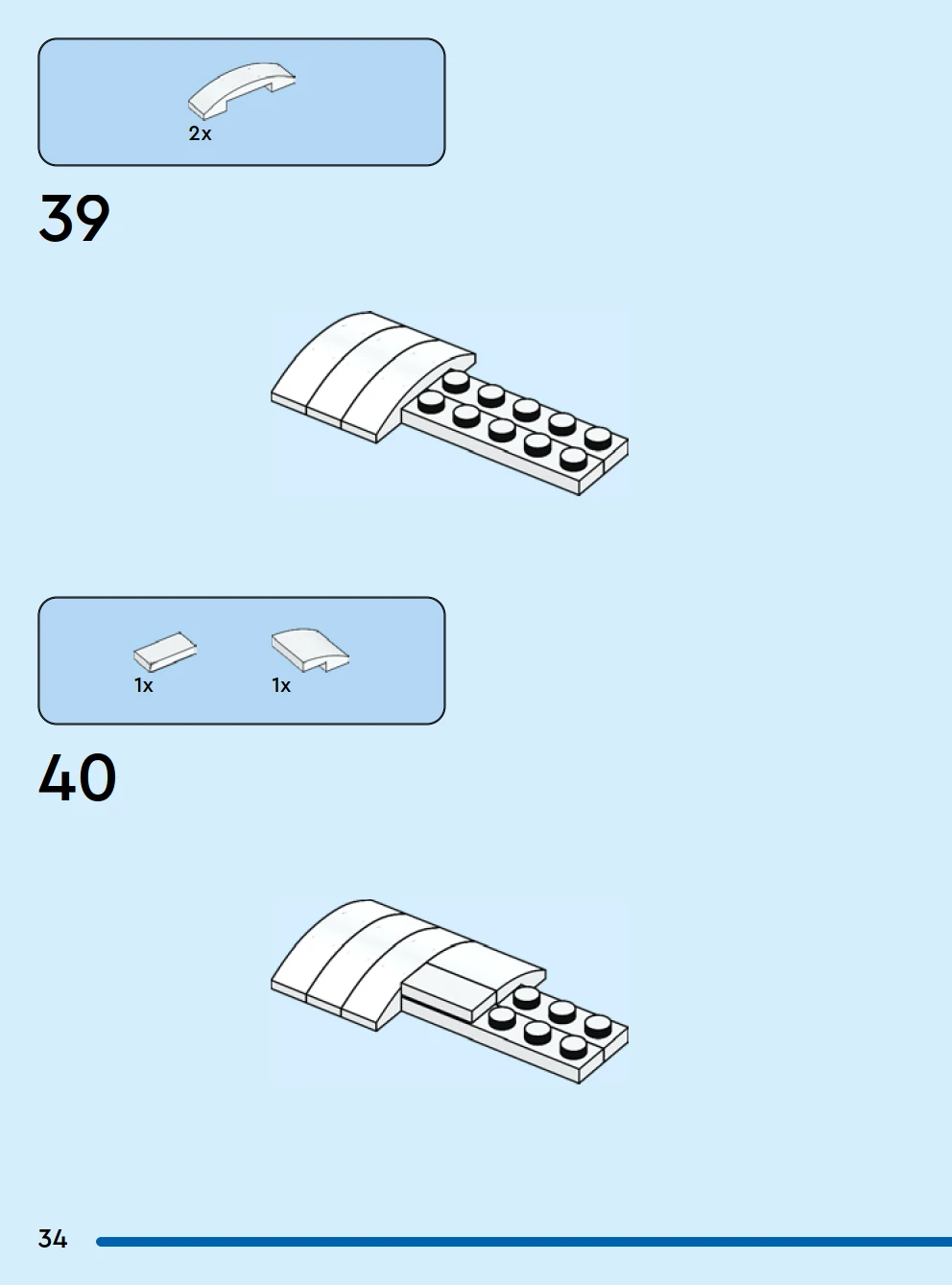 2x

39

1x 1x

40

34