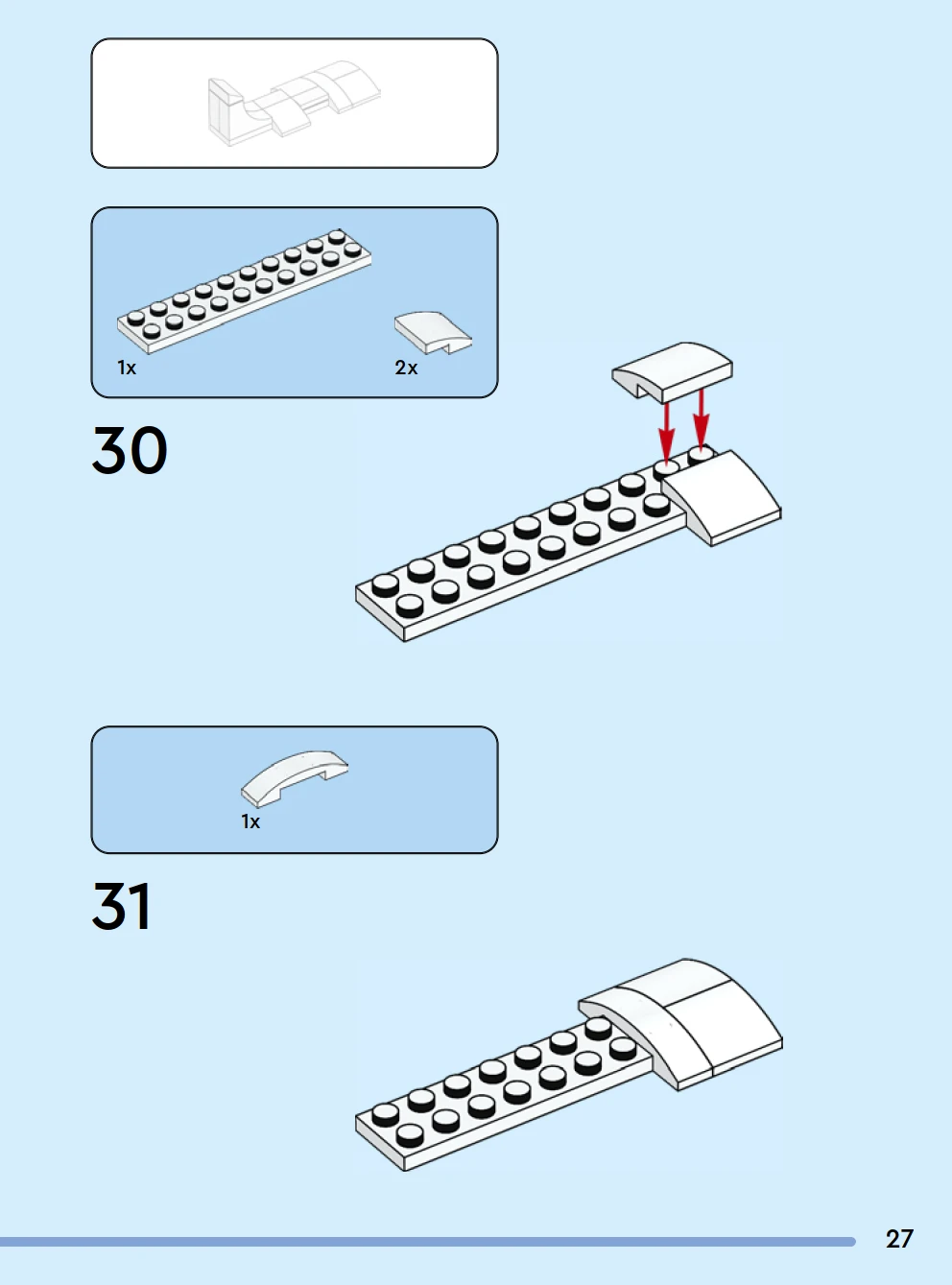 1x

2x

30

1x

31

27