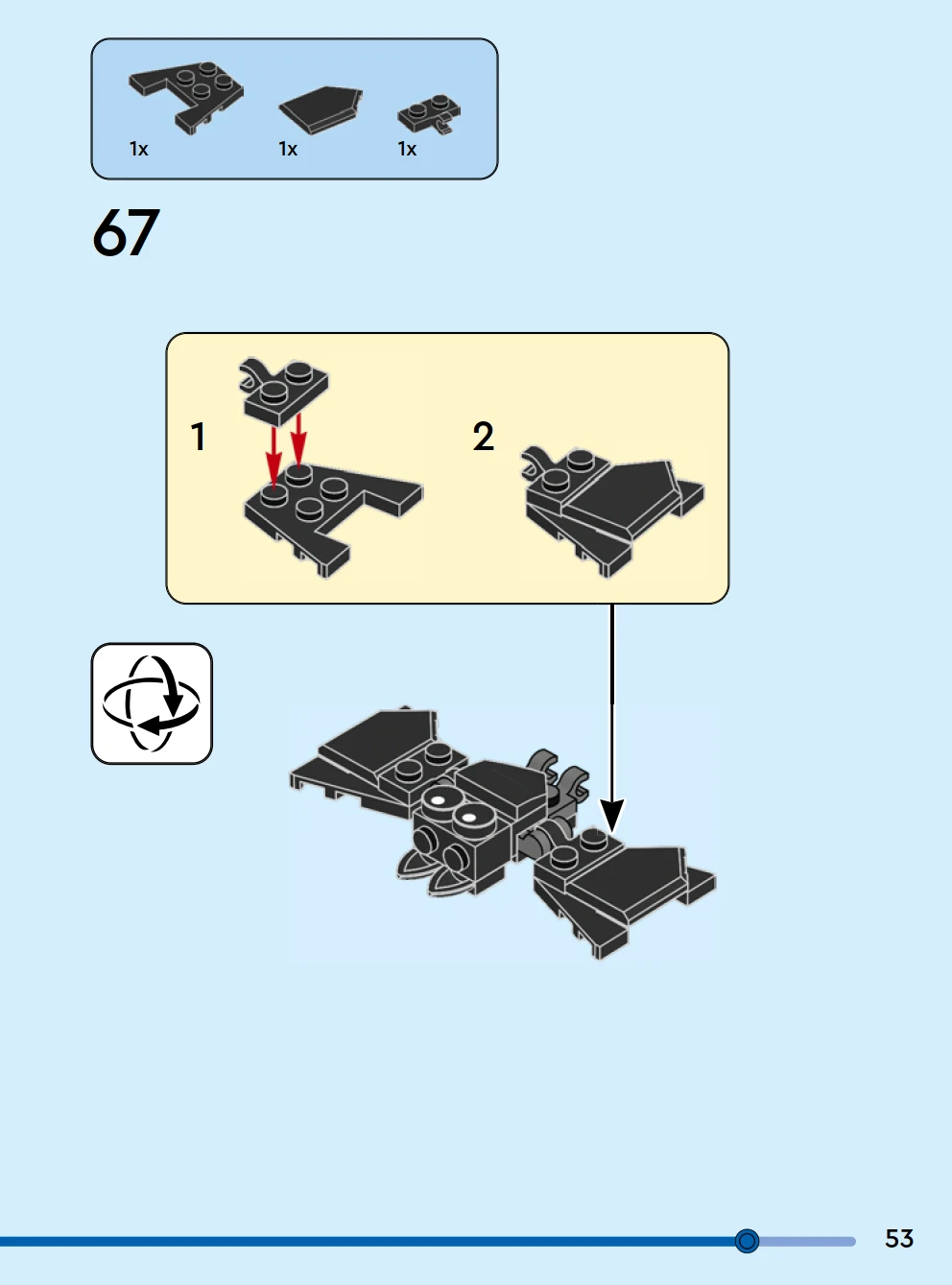 1x 1x 1x

67

1

2

53