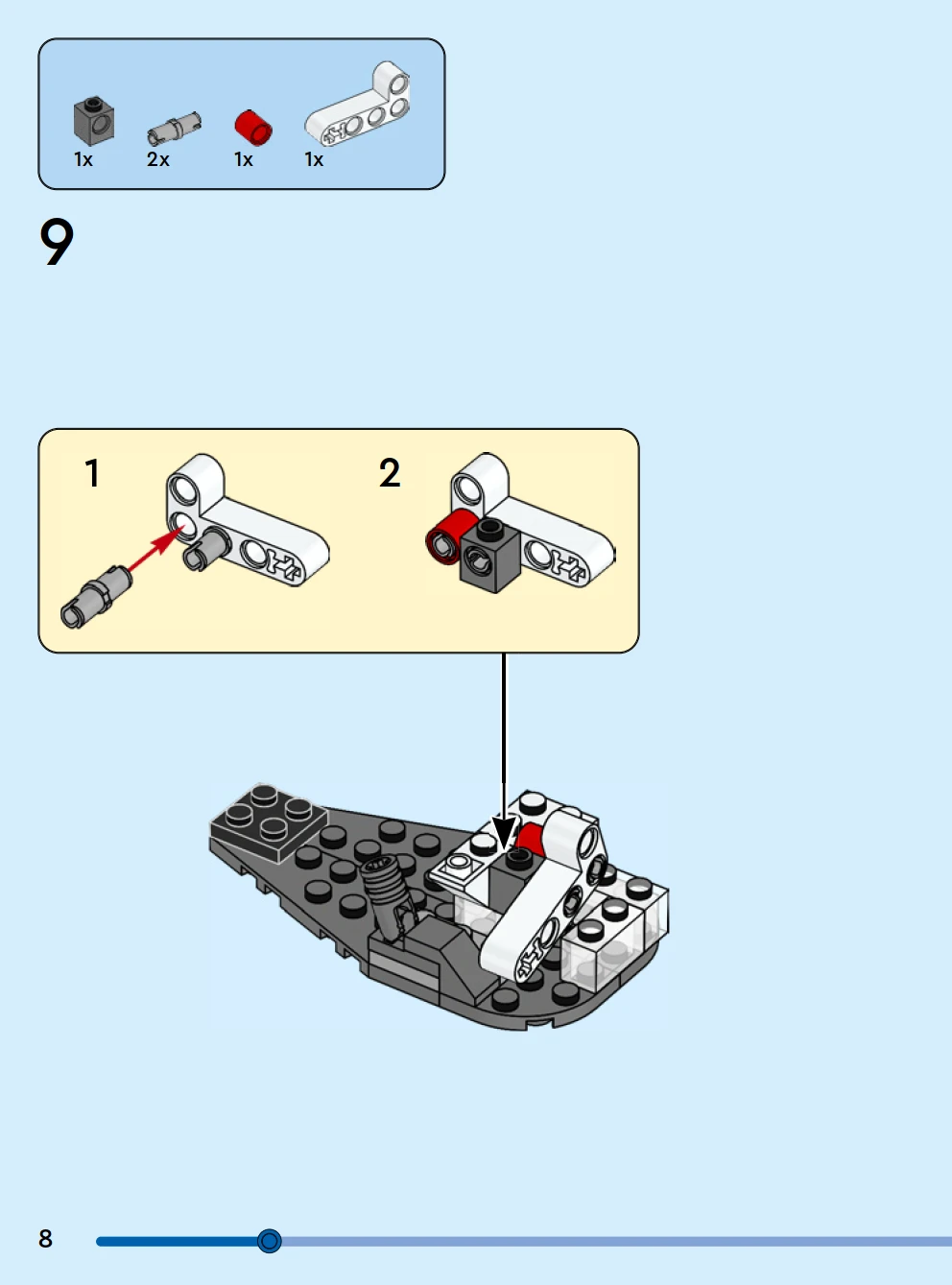 1x 2x 1x 1x

9

1

2

8