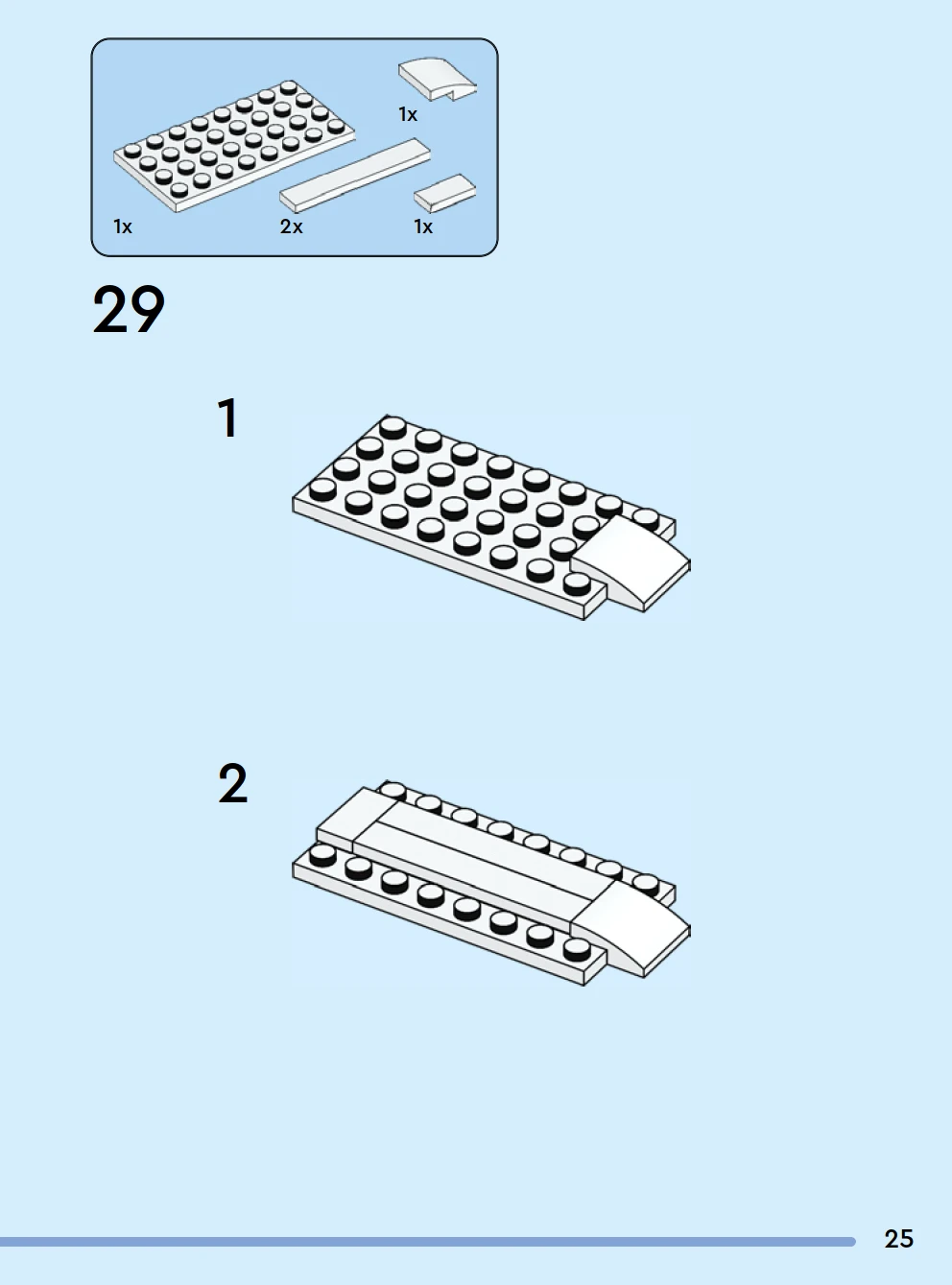 1x

1x

2x

1x

29

1

2

25