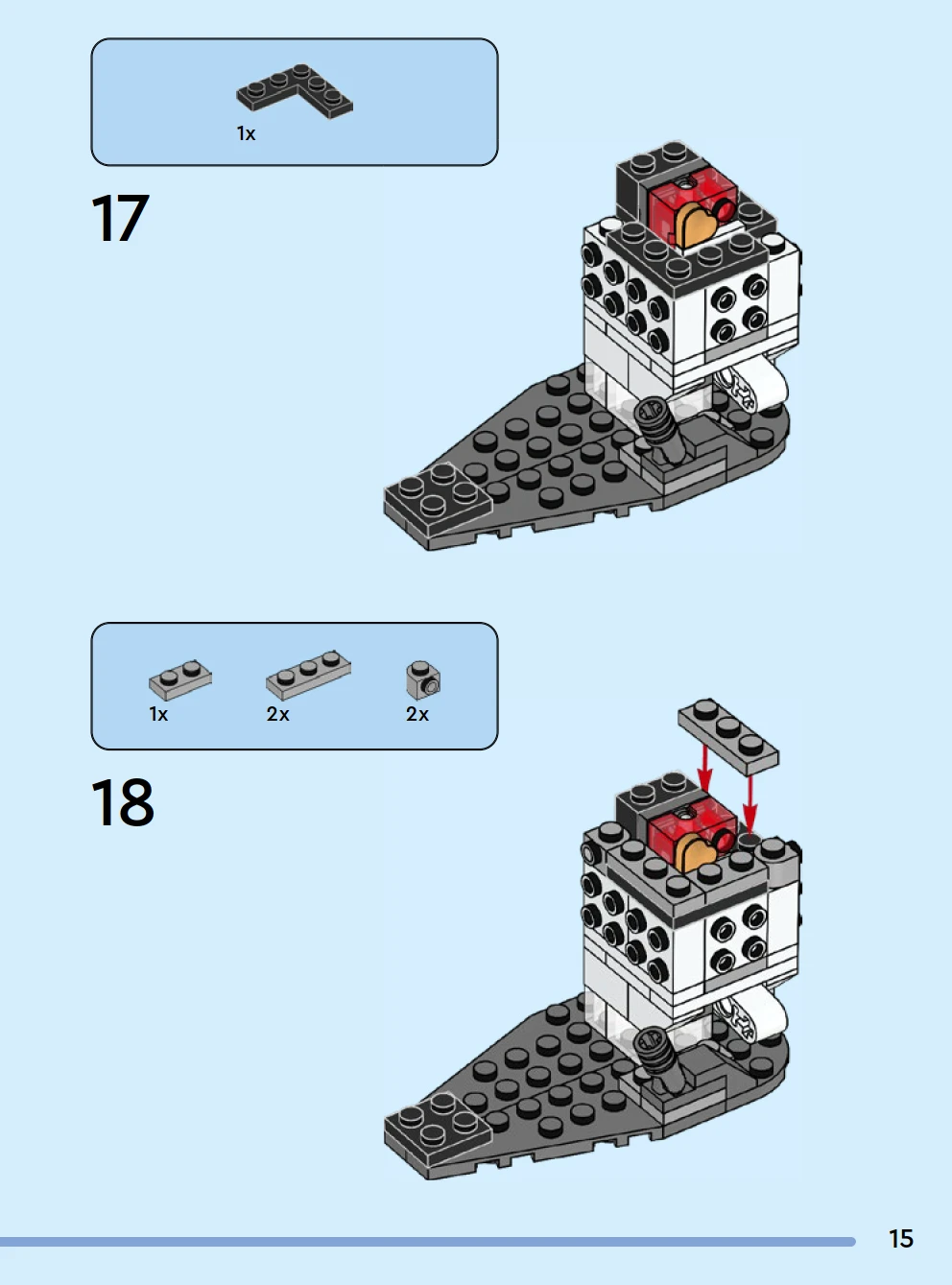 1x

17

1x 2x 2x

18

15