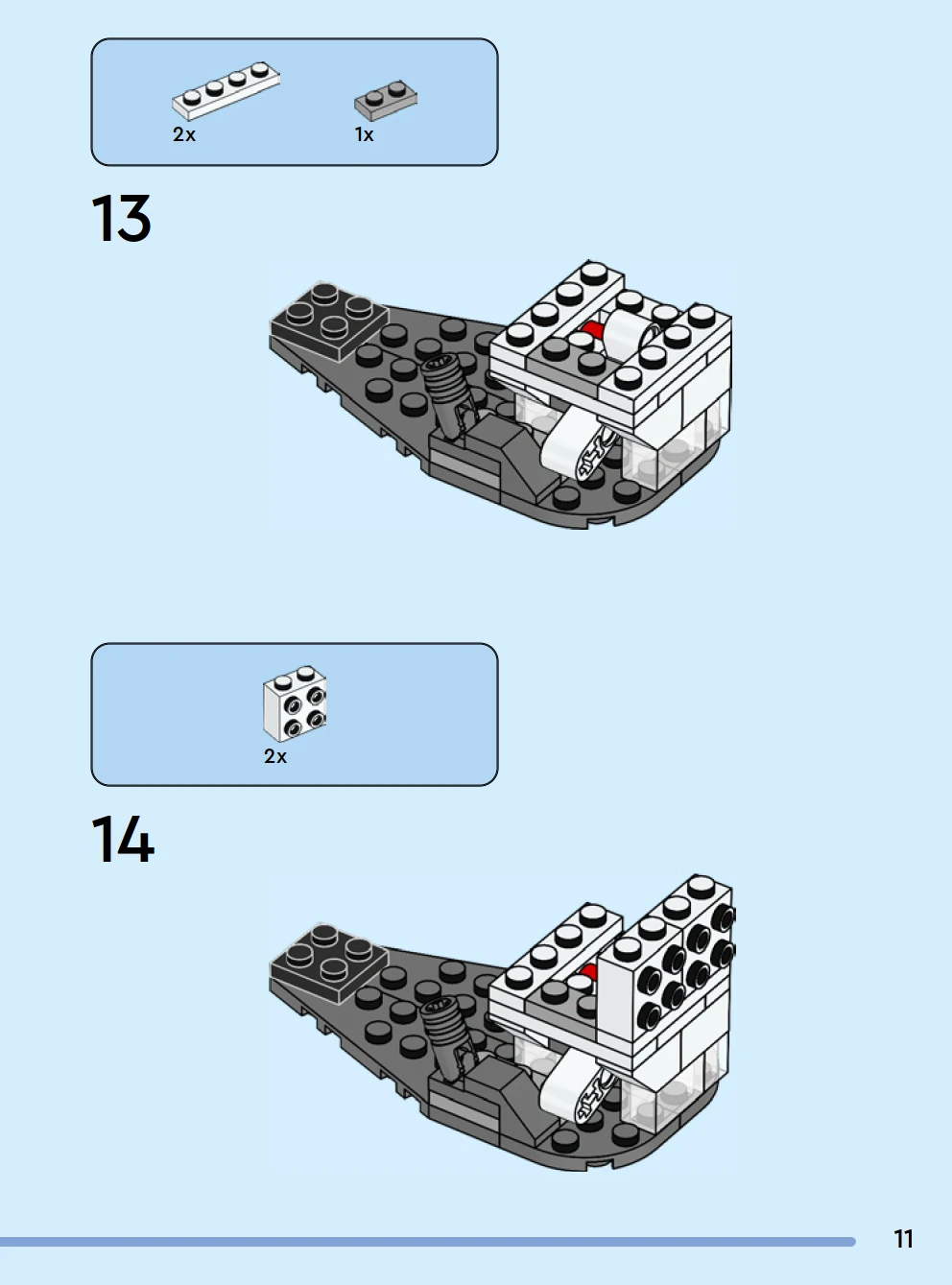 2x 1x

13

2x

14

11