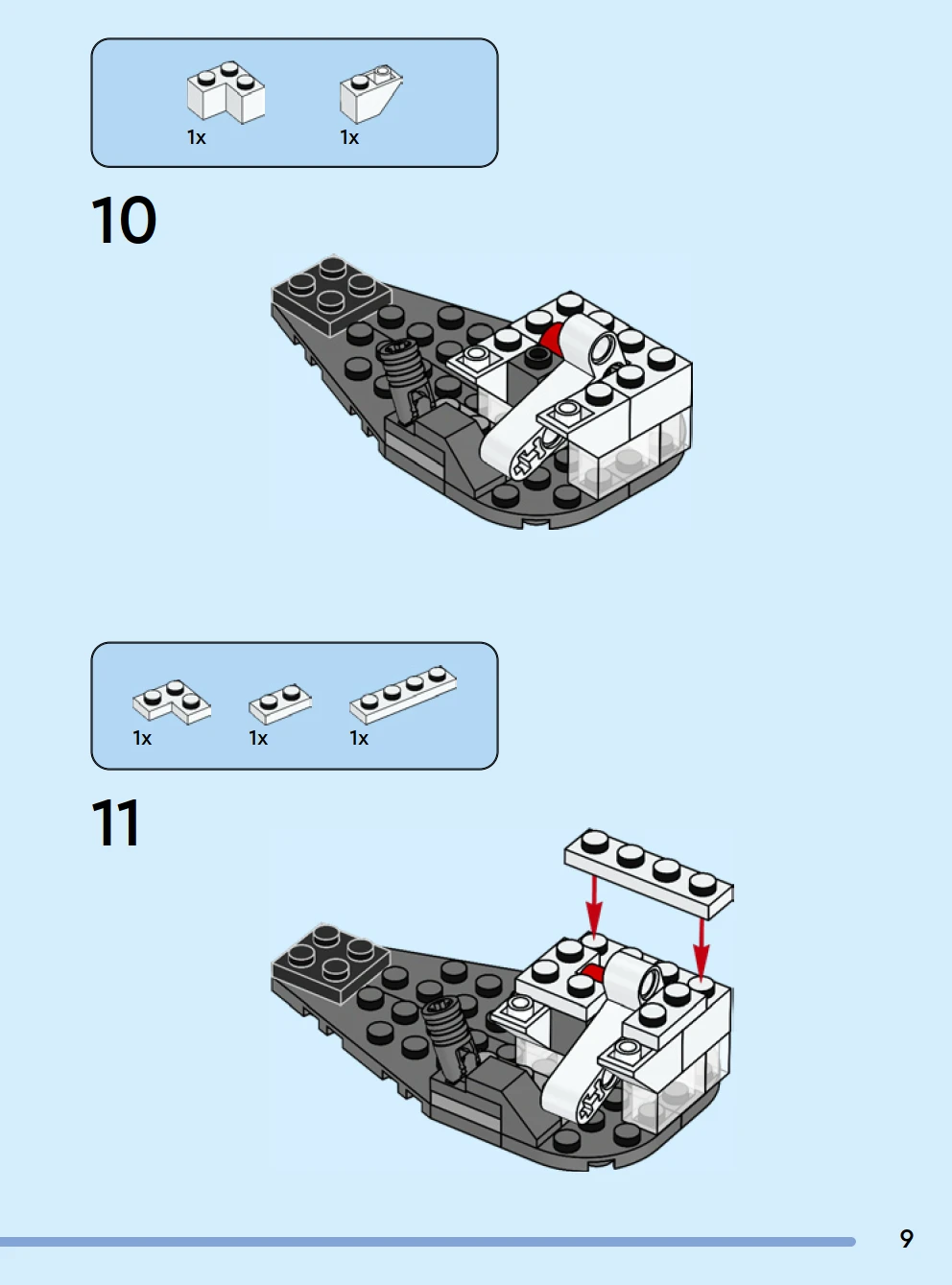 1x 1x

10

1x 1x 1x

11

9