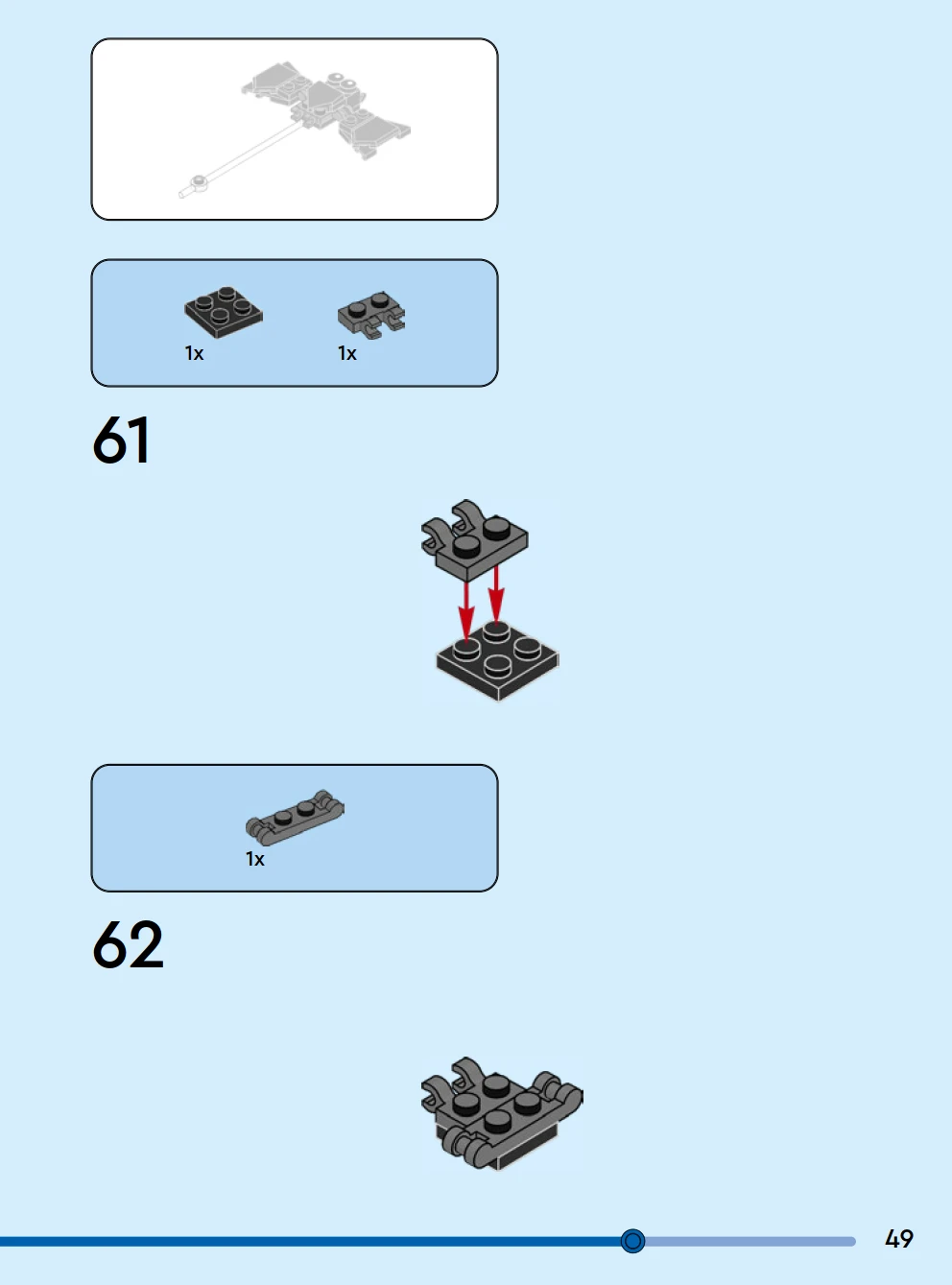 1x 1x

61

1x

62

49