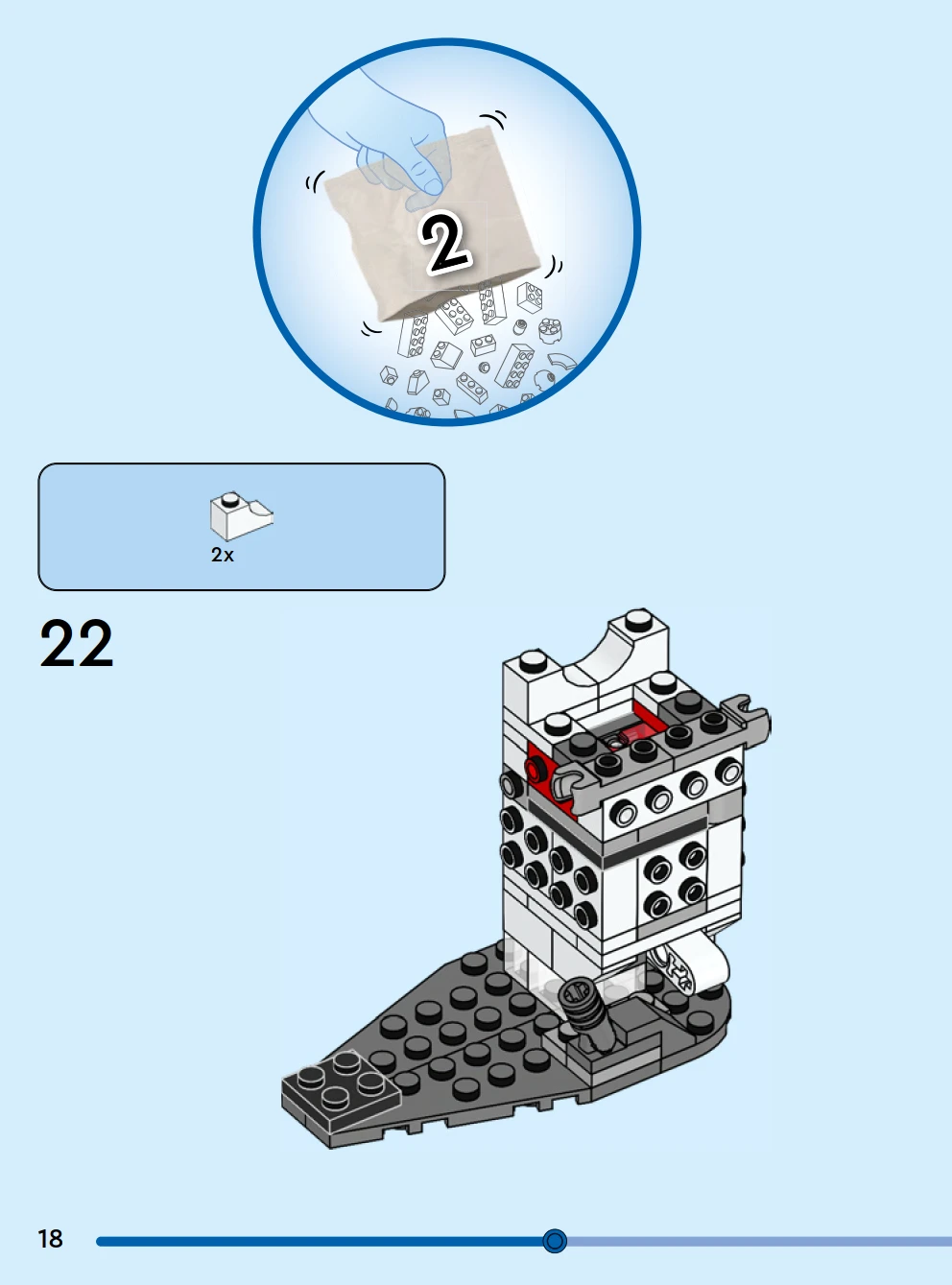 2

2x

22

18