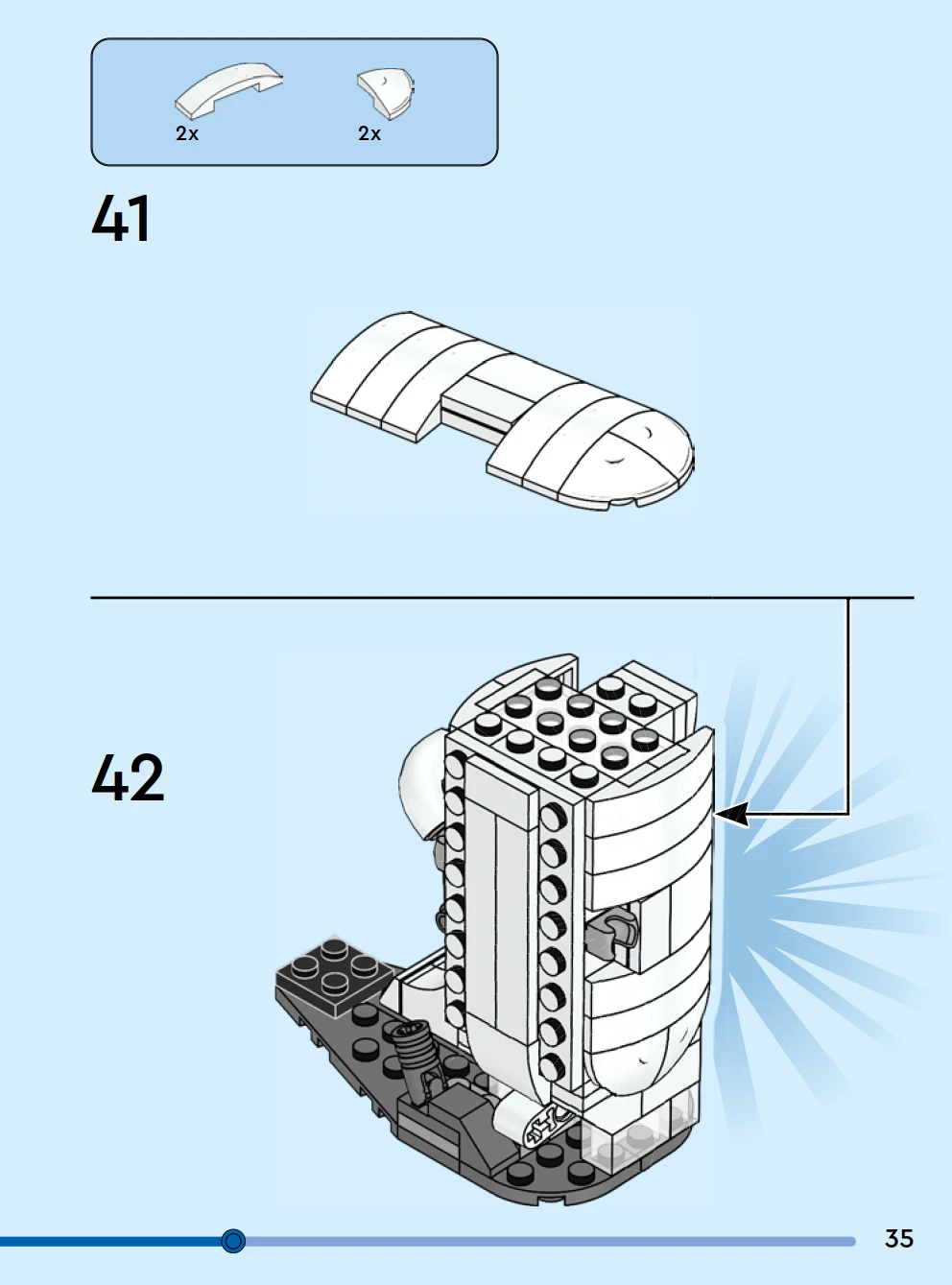 2x 2x

41

42

35