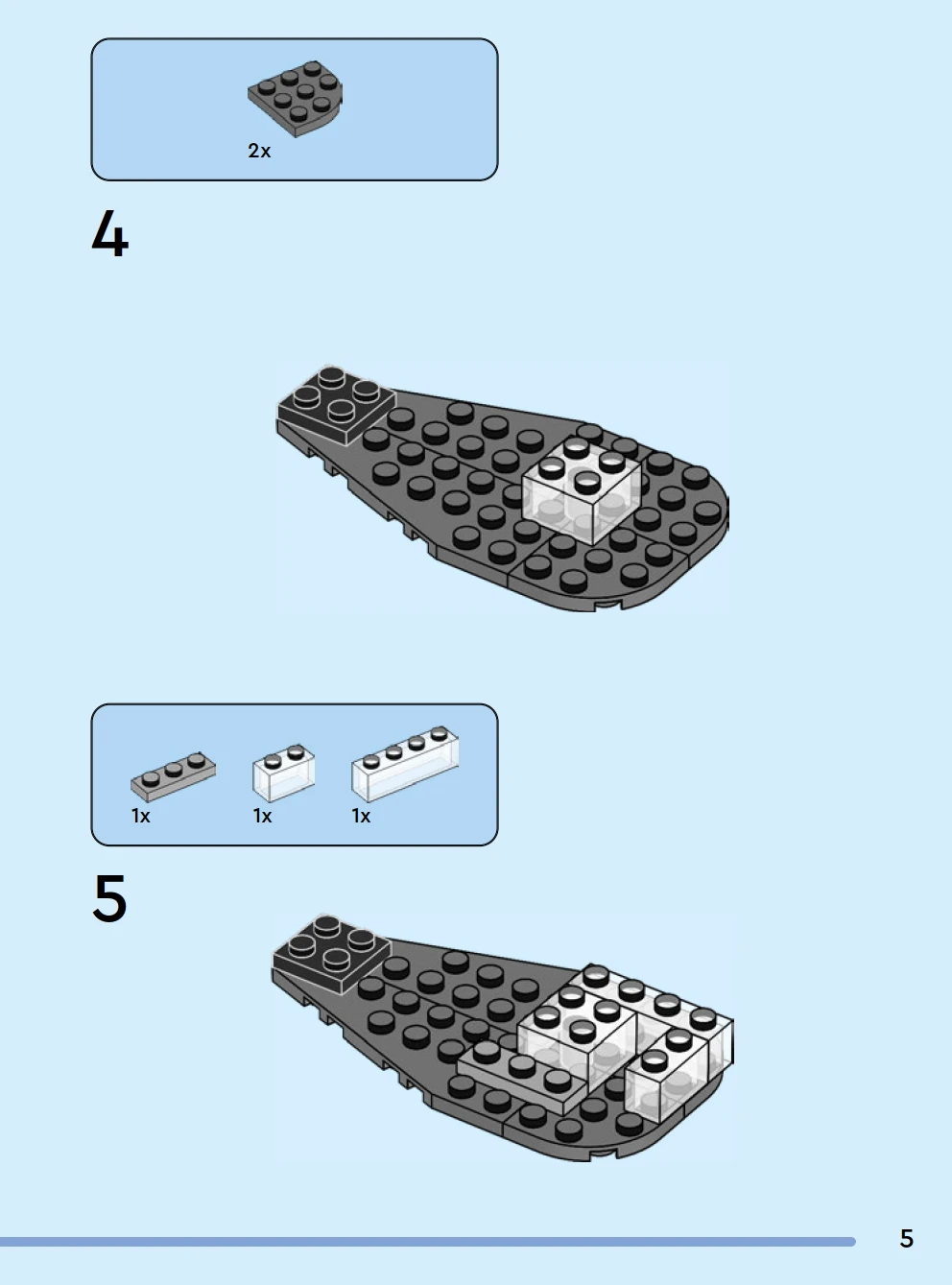 2x

4

1x 1x 1x

5

5