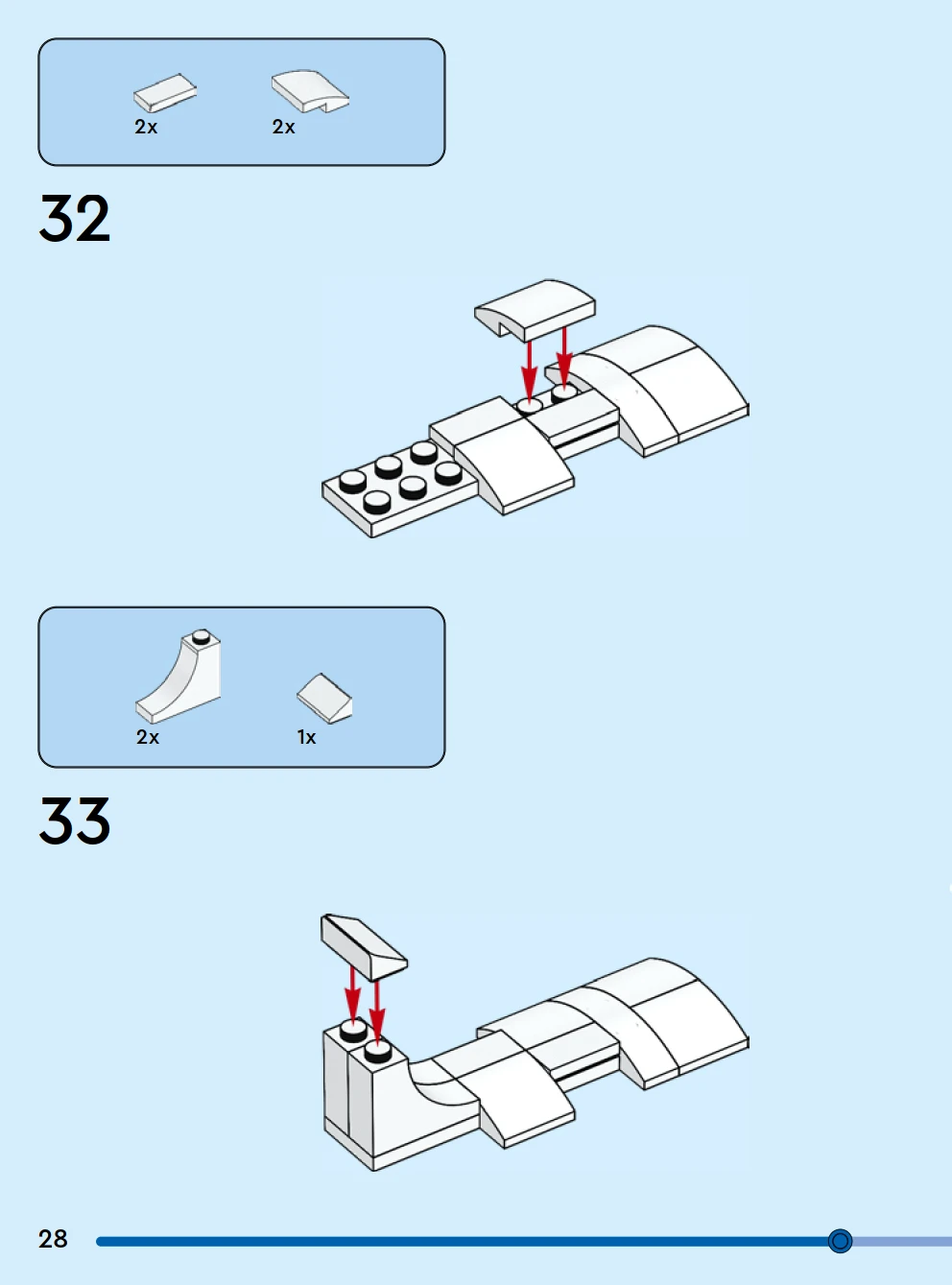 2x 2x

32

2x 1x

33

28