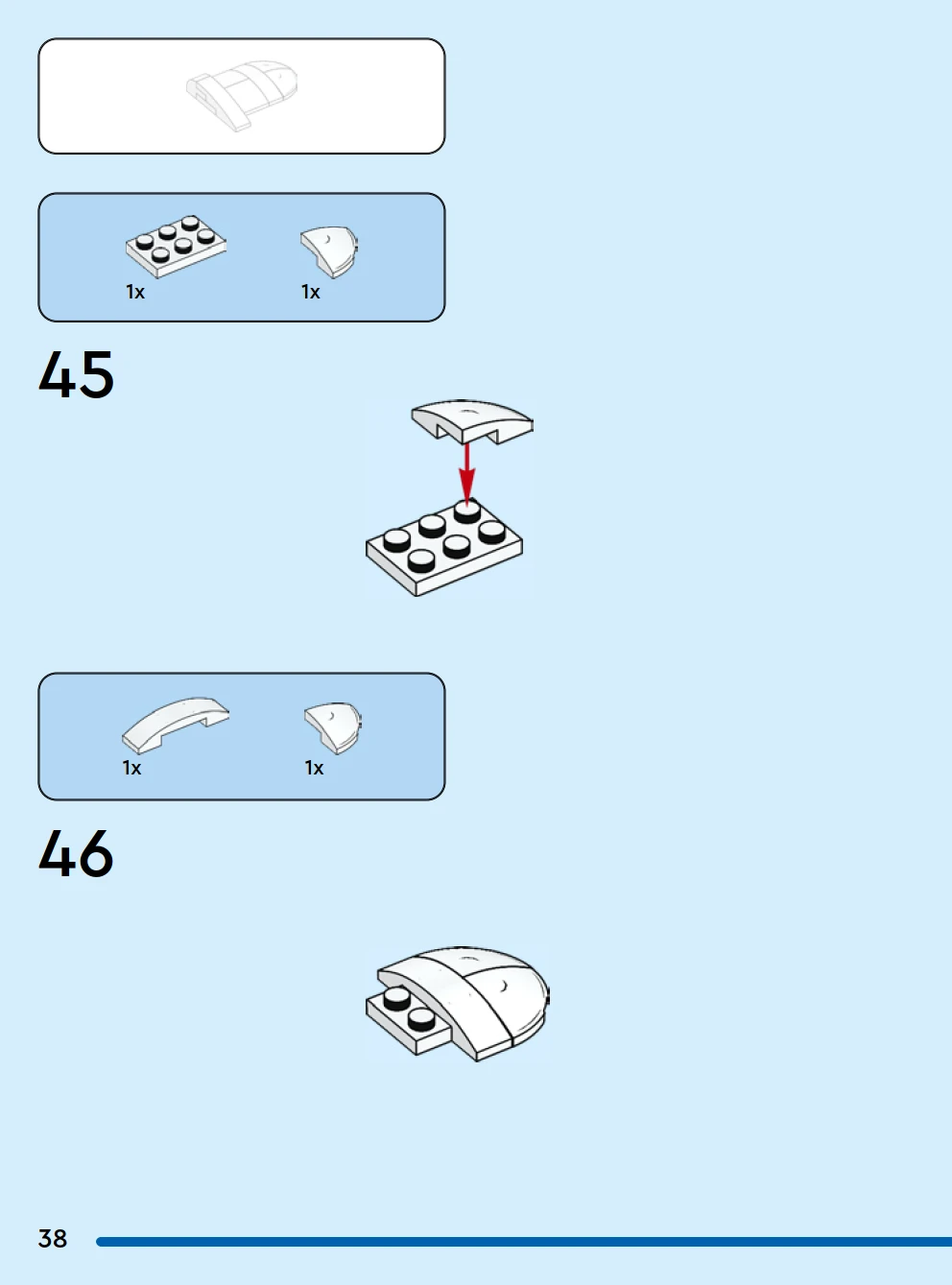 1x

1x

45

1x

1x

46

38