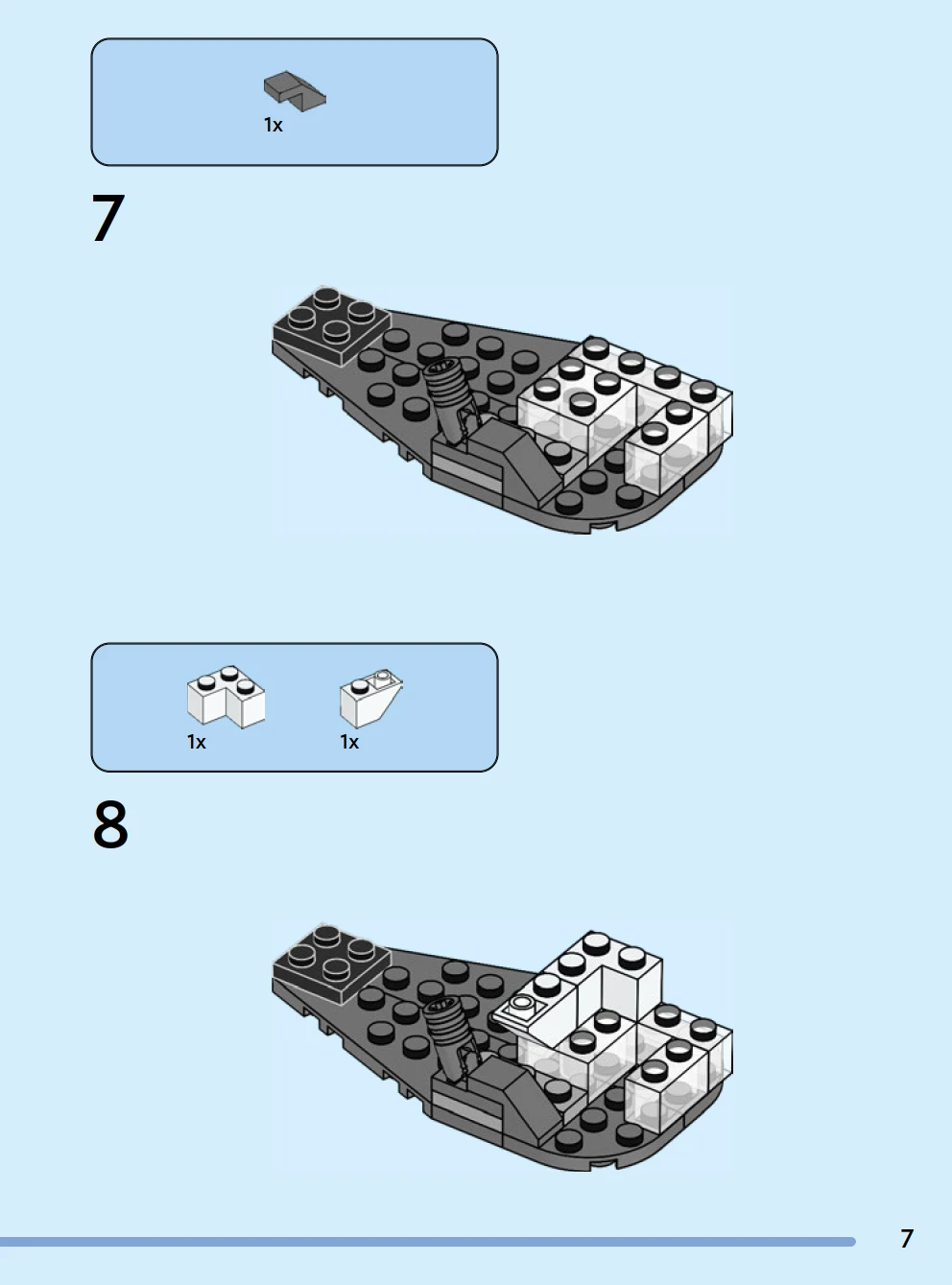 1x

7

1x 1x

8

7